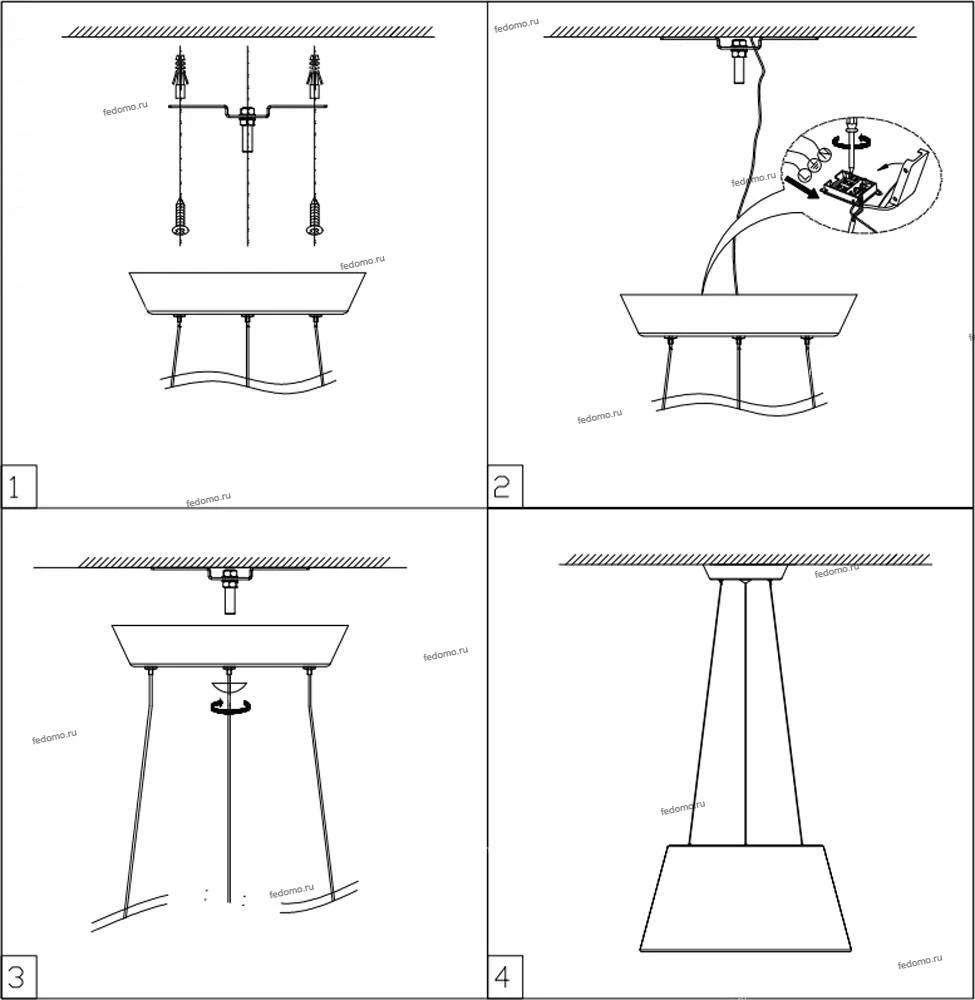 fedomo.ru

fedomo.ru

1

fedomo.ru

fedomo.ru

fedomo.ru

fedomo.ru

2

fedomo.ru

fedomo.ru

fedomo.ru

3

fedomo.ru

fedomo.ru

fedomo.ru

4