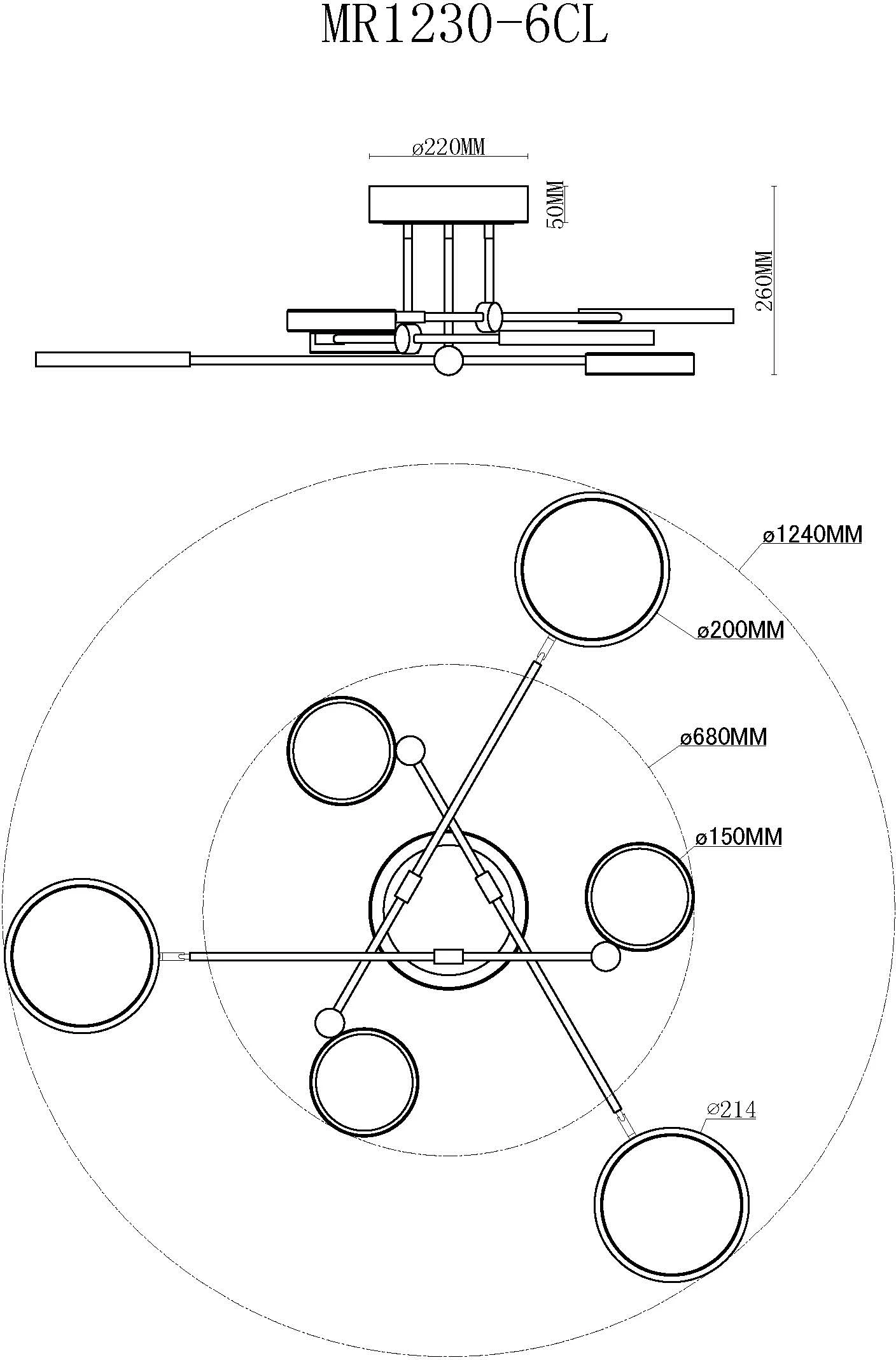 MR1230-6CL

ø220MM

50MM

260MM

ø1240MM

ø200MM

ø680MM

ø150MM

ø214