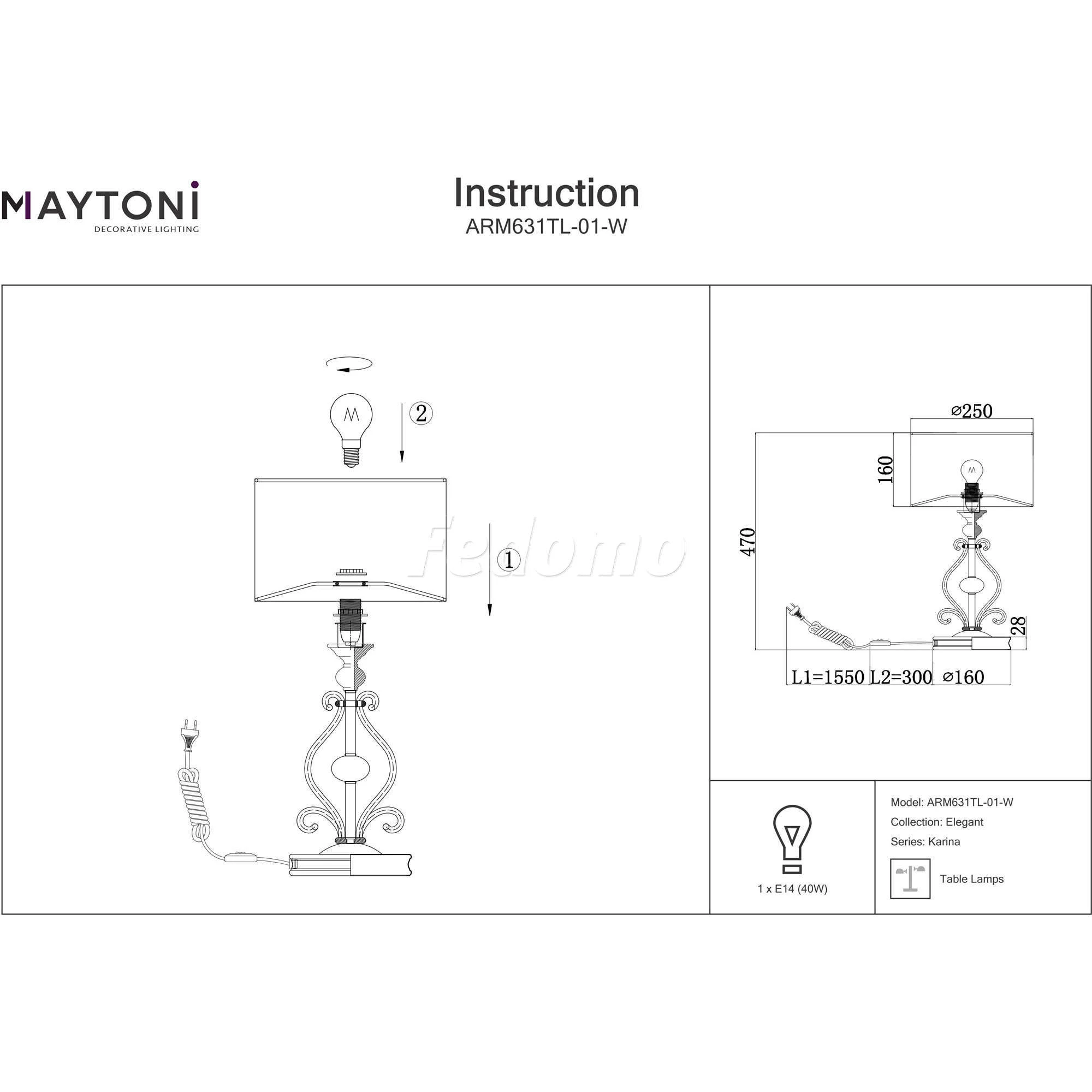 MAYTONI
DECORATIVE LIGHTING

Instruction
ARM631TL-01-W

2

1

Fedomo

⌀250

160

470

28

L1=1550 L2=300 ⌀160

1 x E14 (40W)

Model: ARM631TL-01-W
Collection: Elegant
Series: Karina

Table Lamps