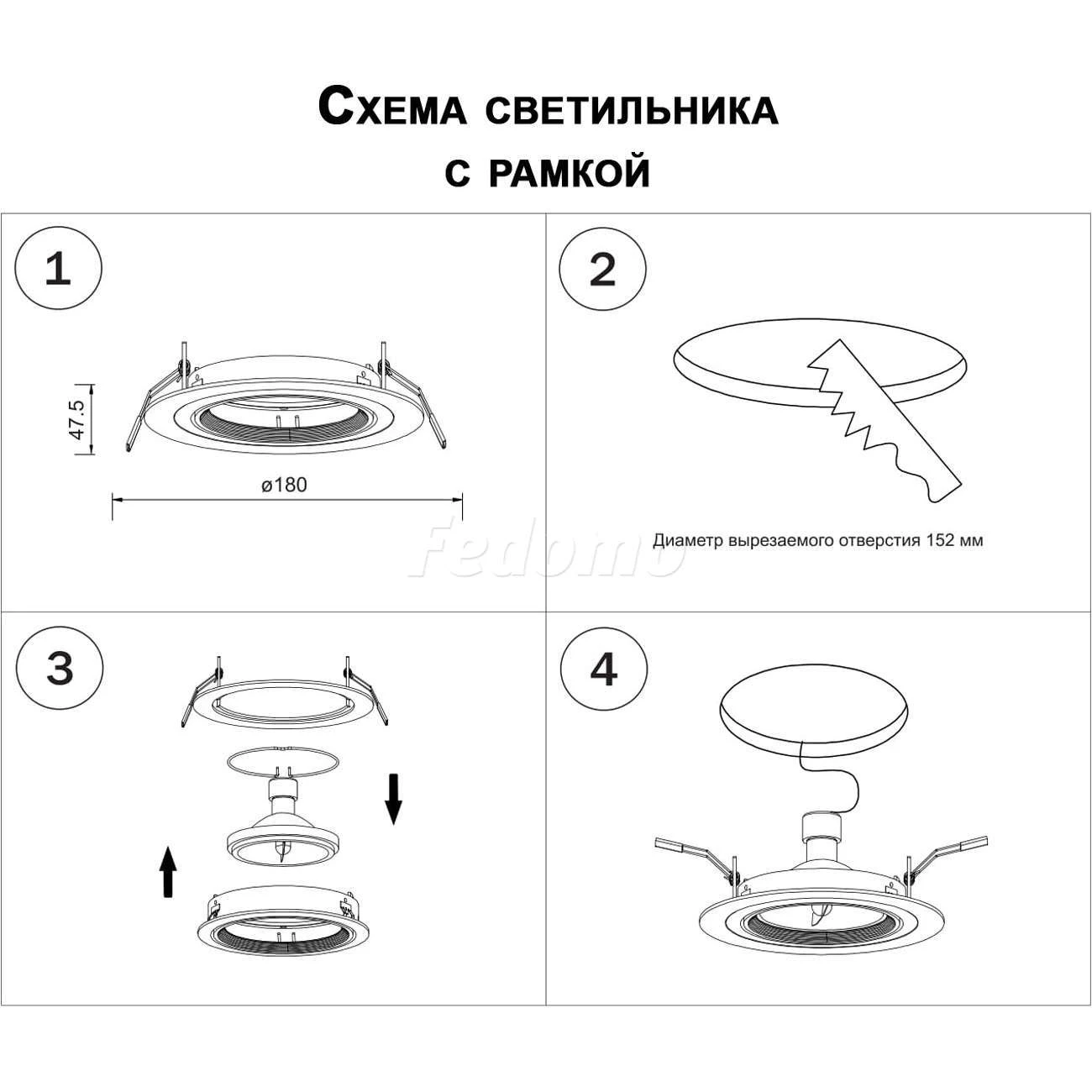 Схема светильника
с рамкой

1

47.5

ø180

2

Диаметр вырезаемого отверстия 152 мм

Fedomo

3

4