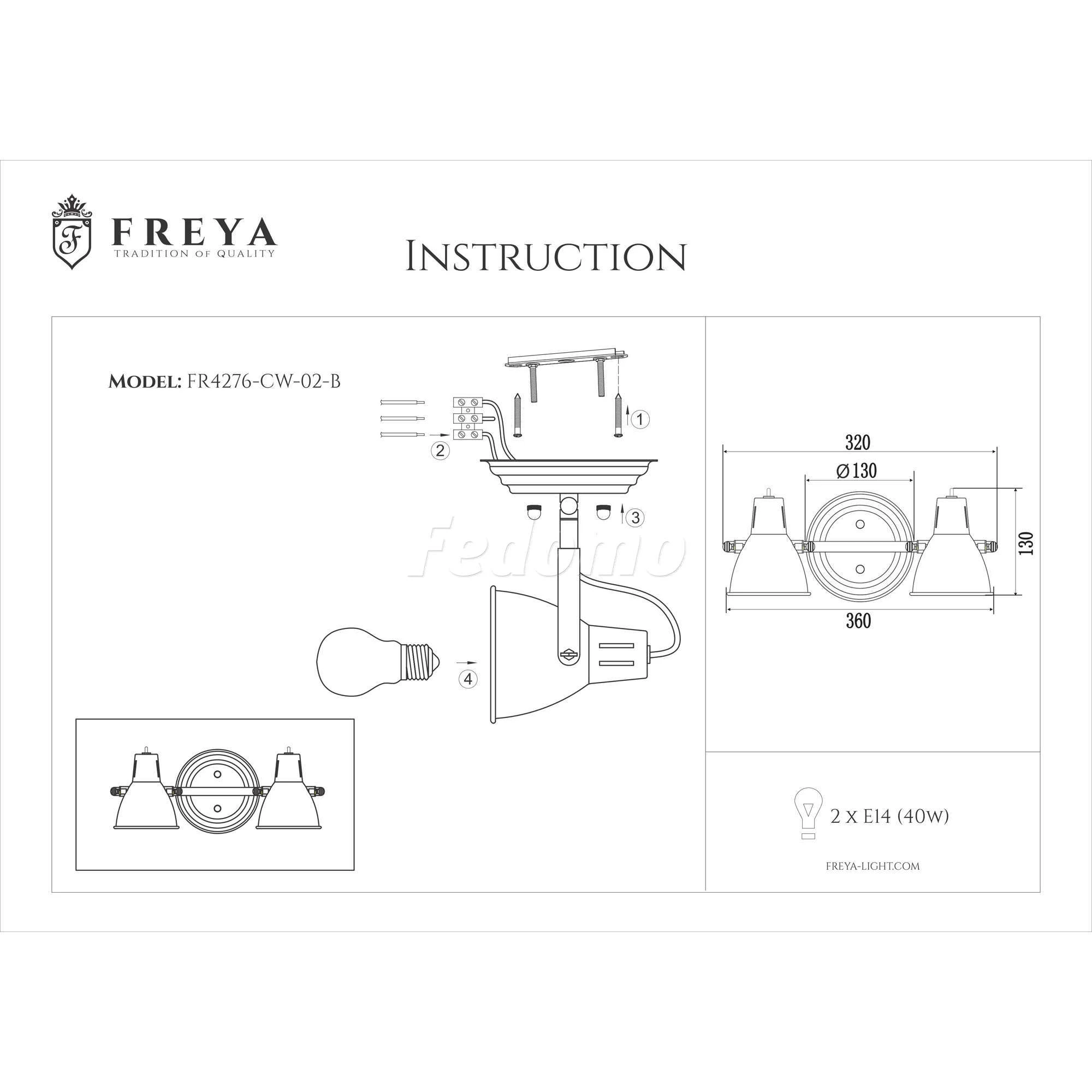 F
FREYA
TRADITION OF QUALITY

INSTRUCTION

MODEL: FR4276-CW-02-B

1
2
3
4

Fedomo

320
Ø130
130
360

2 x E14 (40W)

FREYA-LIGHT.COM