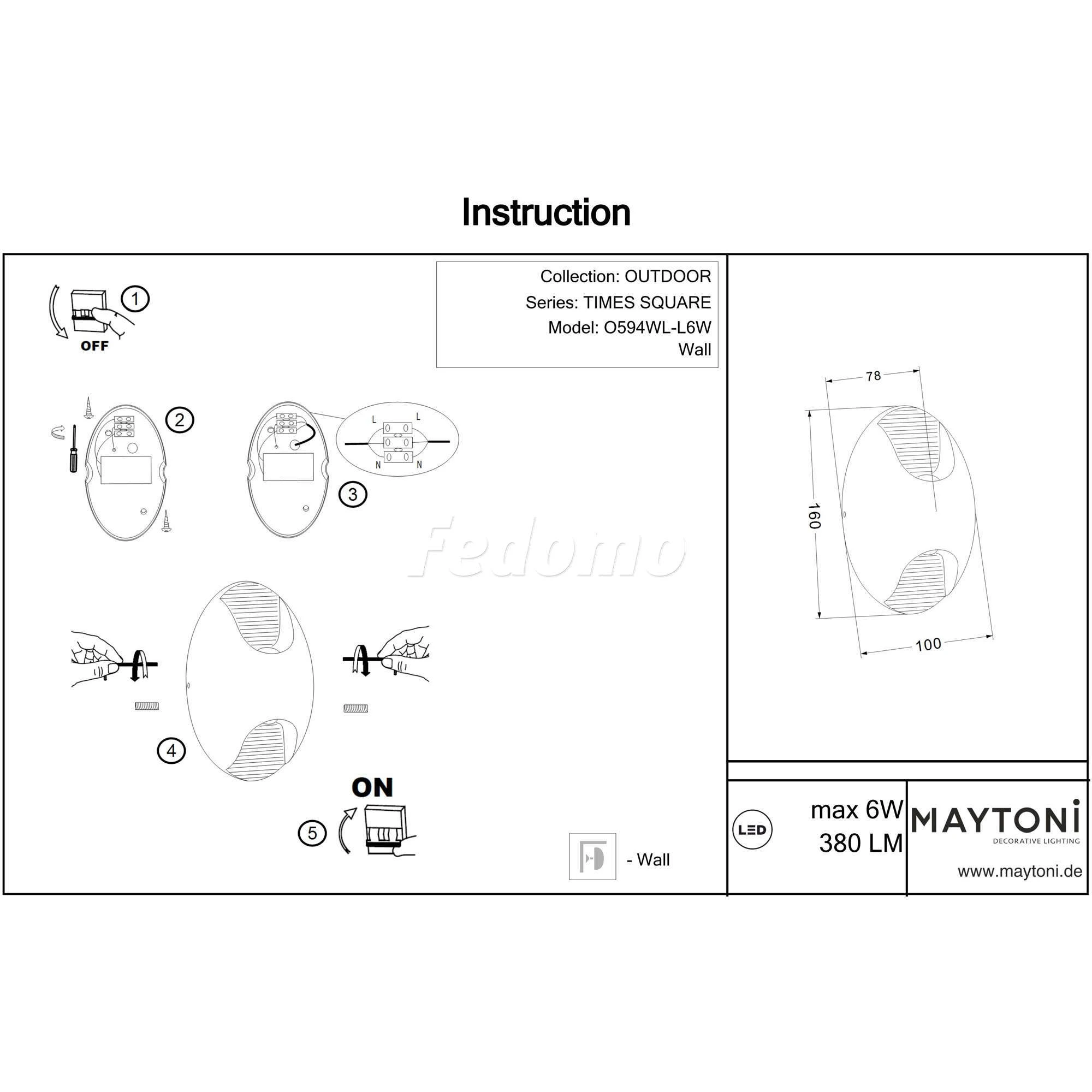 Instruction

Collection: OUTDOOR
Series: TIMES SQUARE
Model: O594WL-L6W
Wall

1
OFF

2

3
L L
N N

Fedomo

4

ON
5

- Wall

78
160
100

LED
max 6W
380 LM

MAYTONI
DECORATIVE LIGHTING
www.maytoni.de