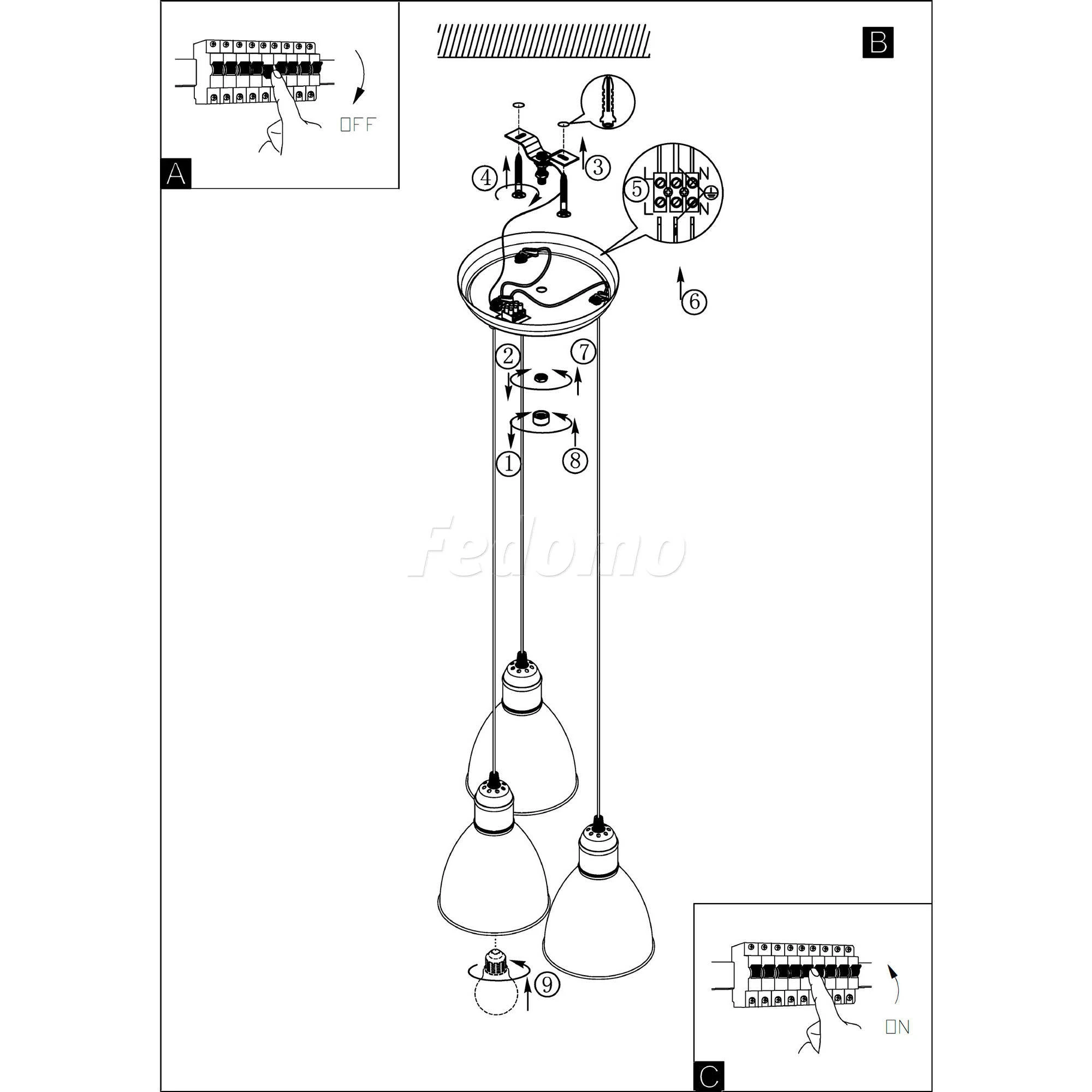 OFF

A

B

4

3

5

L N

L N

6

2

7

1

8

Fedomo

9

ON

C