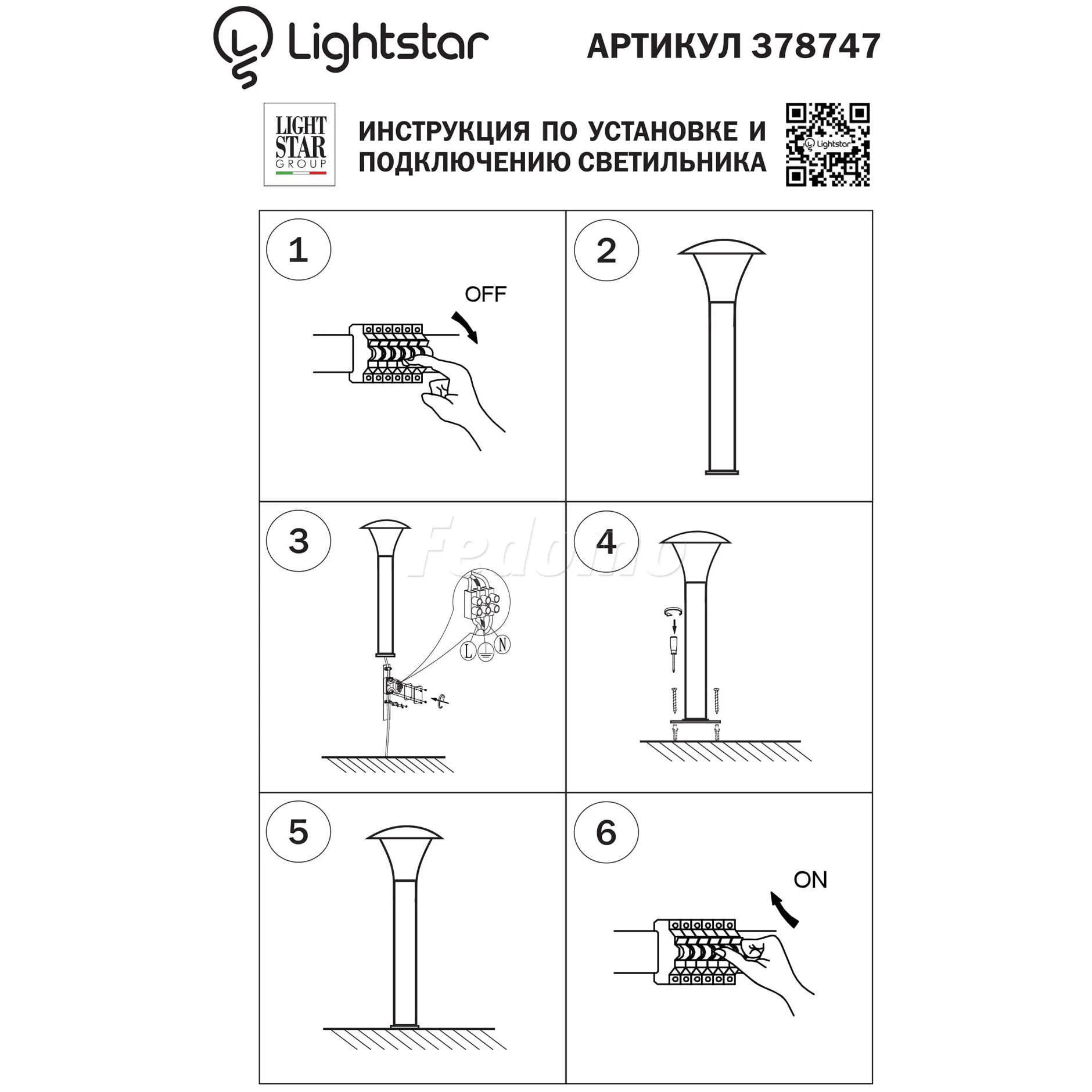 Lightstar АРТИКУЛ 378747

LIGHT STAR GROUP

ИНСТРУКЦИЯ ПО УСТАНОВКЕ И ПОДКЛЮЧЕНИЮ СВЕТИЛЬНИКА

Lightstar

1

OFF

2

3

Fedomo

L N

4

5

6

ON