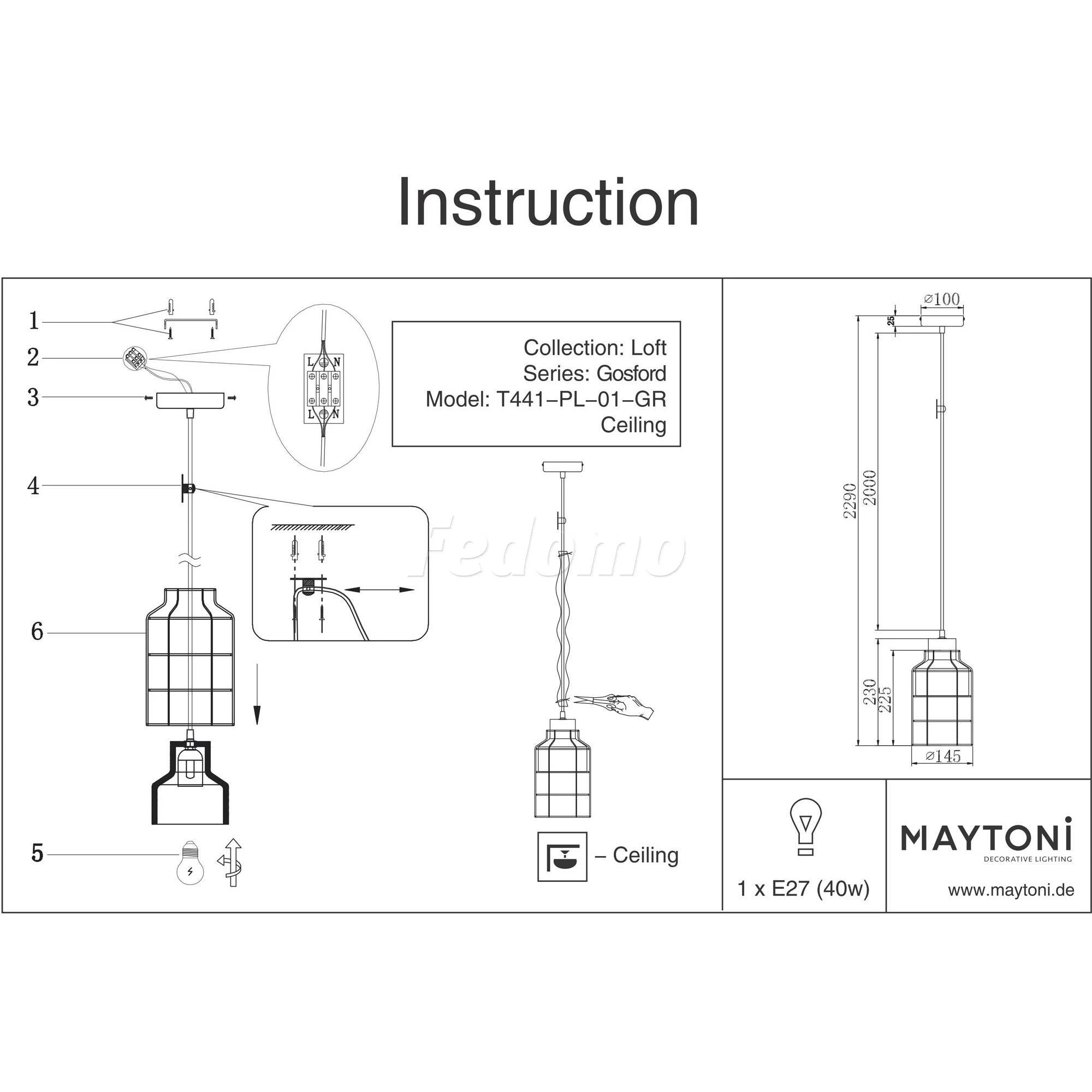 Instruction

1
2
3
4
6
5

L N
L N

Collection: Loft
Series: Gosford
Model: T441–PL–01–GR
Ceiling

Fedomo

– Ceiling

⌀100
25
2290
2000
230
225
⌀145

1 x E27 (40w)

MAYTONI
DECORATIVE LIGHTING
www.maytoni.de