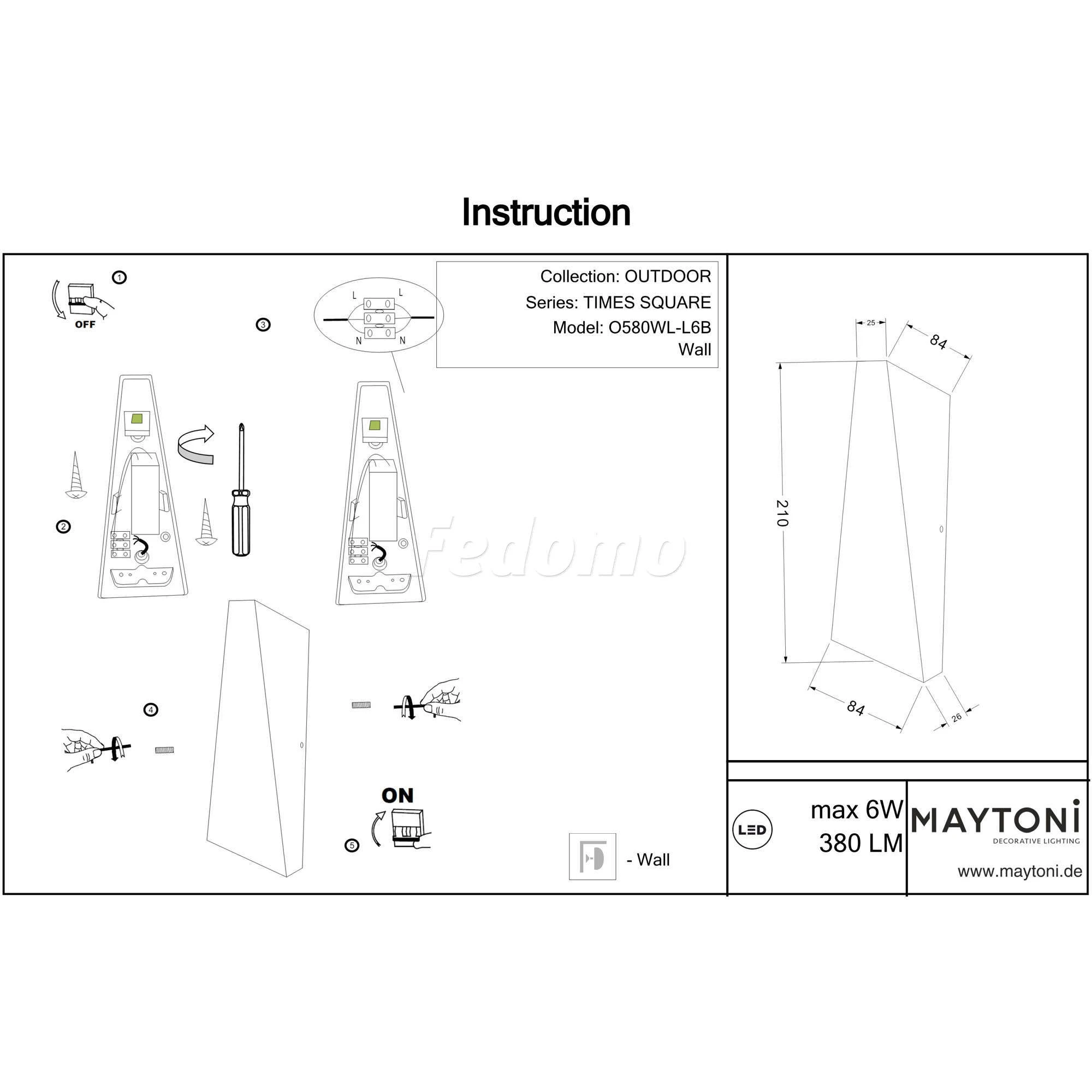 Instruction

①
OFF

③

L L
N N

Collection: OUTDOOR
Series: TIMES SQUARE
Model: O580WL-L6B
Wall

②

Fedomo

④

ON
⑤

- Wall

25
84
210
84
26

LED
max 6W
380 LM
MAYTONI
DECORATIVE LIGHTING
www.maytoni.de