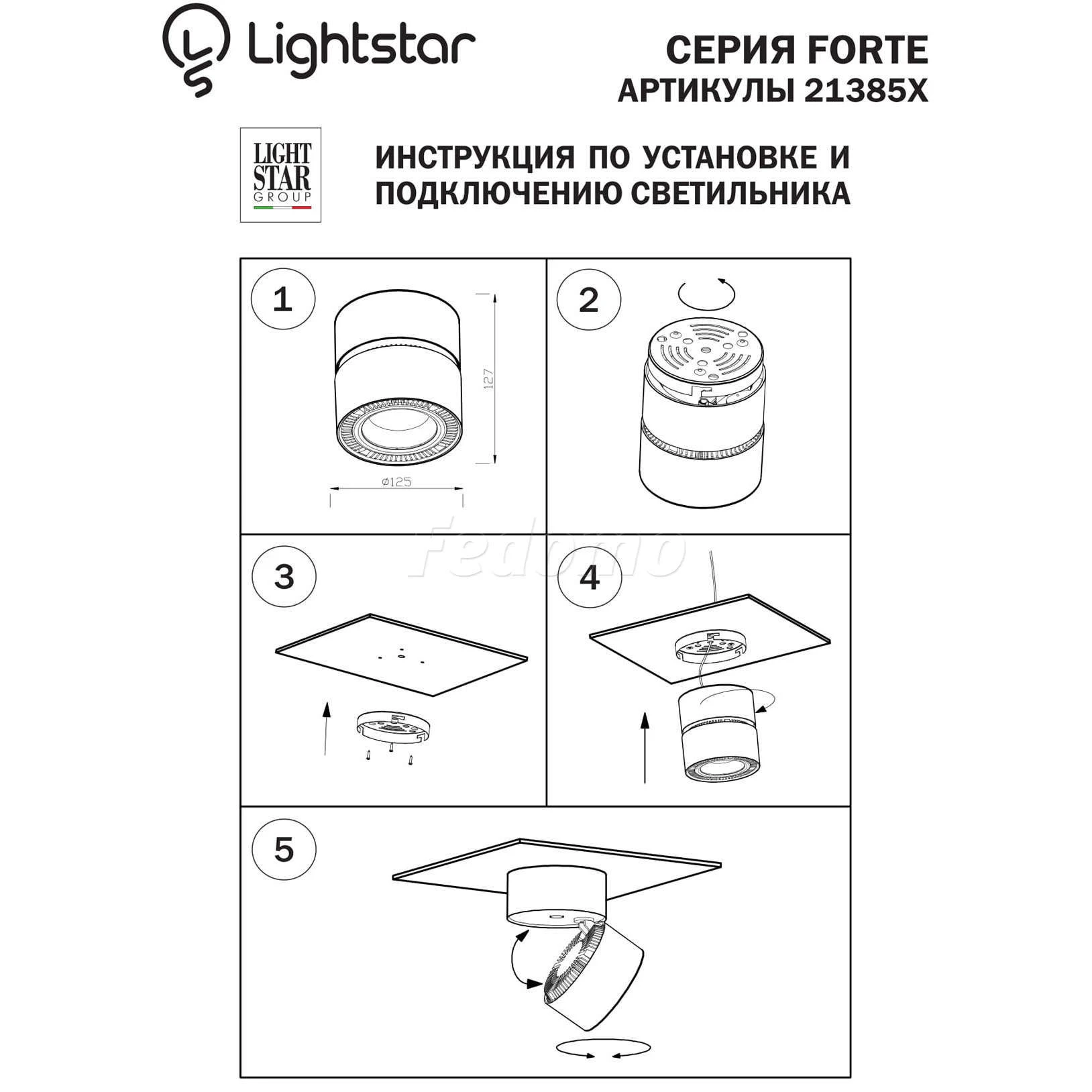 Lightstar

СЕРИЯ FORTE
АРТИКУЛЫ 21385X

LIGHT STAR GROUP

ИНСТРУКЦИЯ ПО УСТАНОВКЕ И ПОДКЛЮЧЕНИЮ СВЕТИЛЬНИКА

1

127

Ø125

2

Fedomo

3

4

5