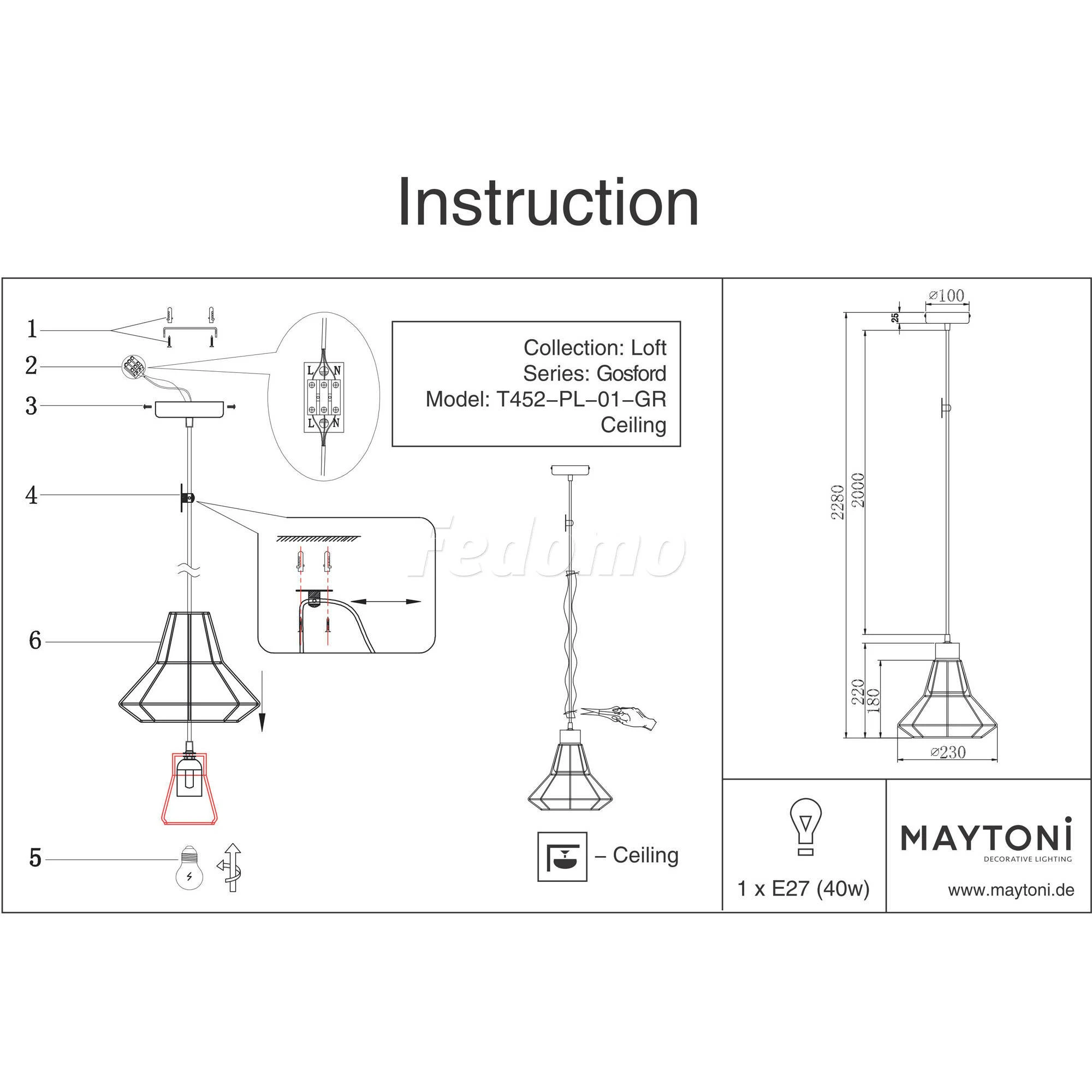 Instruction

1
2
3
4
6
5

L N
L N

Collection: Loft
Series: Gosford
Model: T452–PL–01–GR
Ceiling

Fedomo

– Ceiling

⌀100
25
2280
2000
220
180
⌀230

1 x E27 (40w)

MAYTONI
DECORATIVE LIGHTING
www.maytoni.de