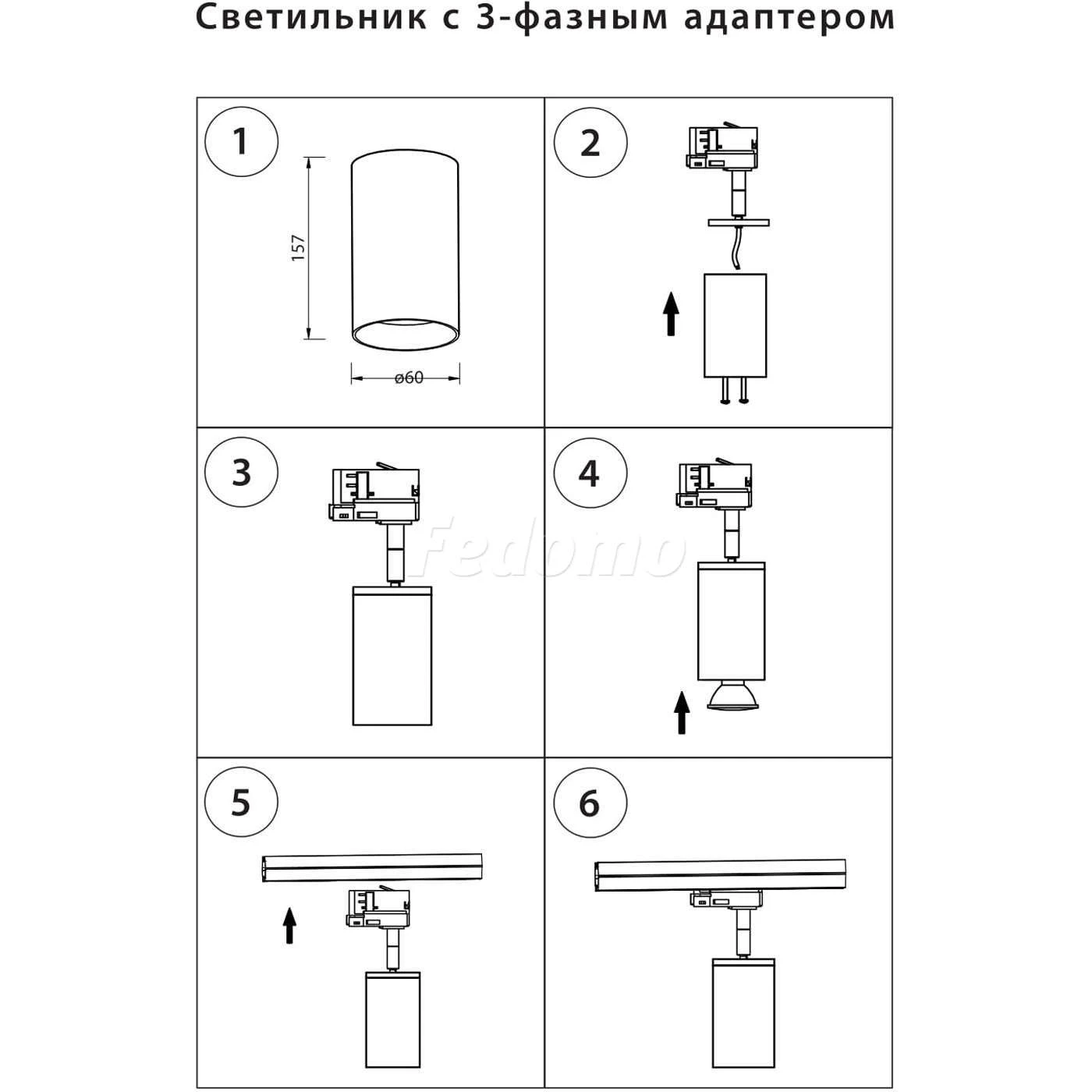 Светильник с 3-фазным адаптером

1

157

ø60

2

3

Fedomo

4

5

6