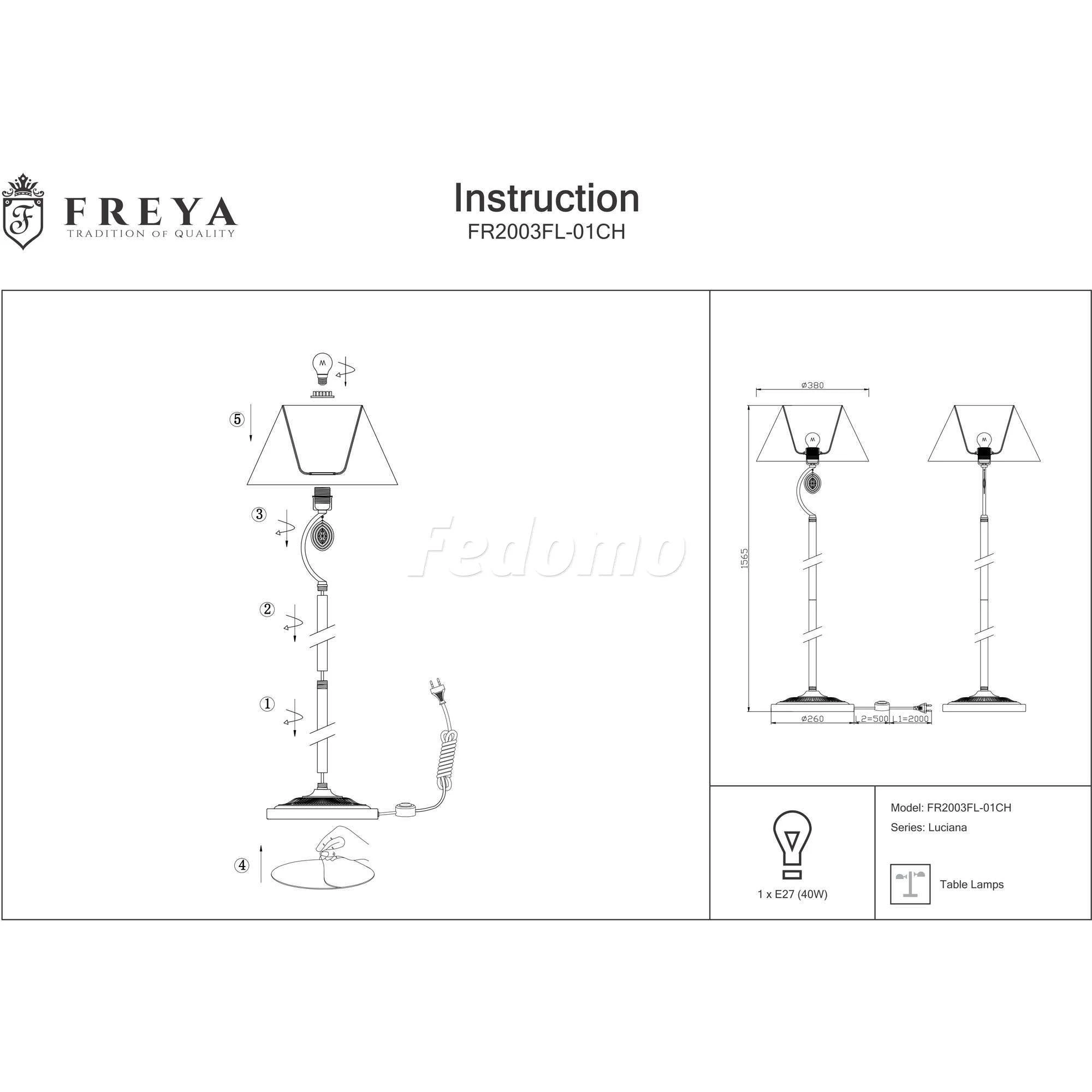 F FREYA
TRADITION OF QUALITY

Instruction
FR2003FL-01CH

5

3

2

1

4

Fedomo

ø380

1565

ø260

L2=500

L1=2000

1 x E27 (40W)

Model: FR2003FL-01CH
Series: Luciana

Table Lamps