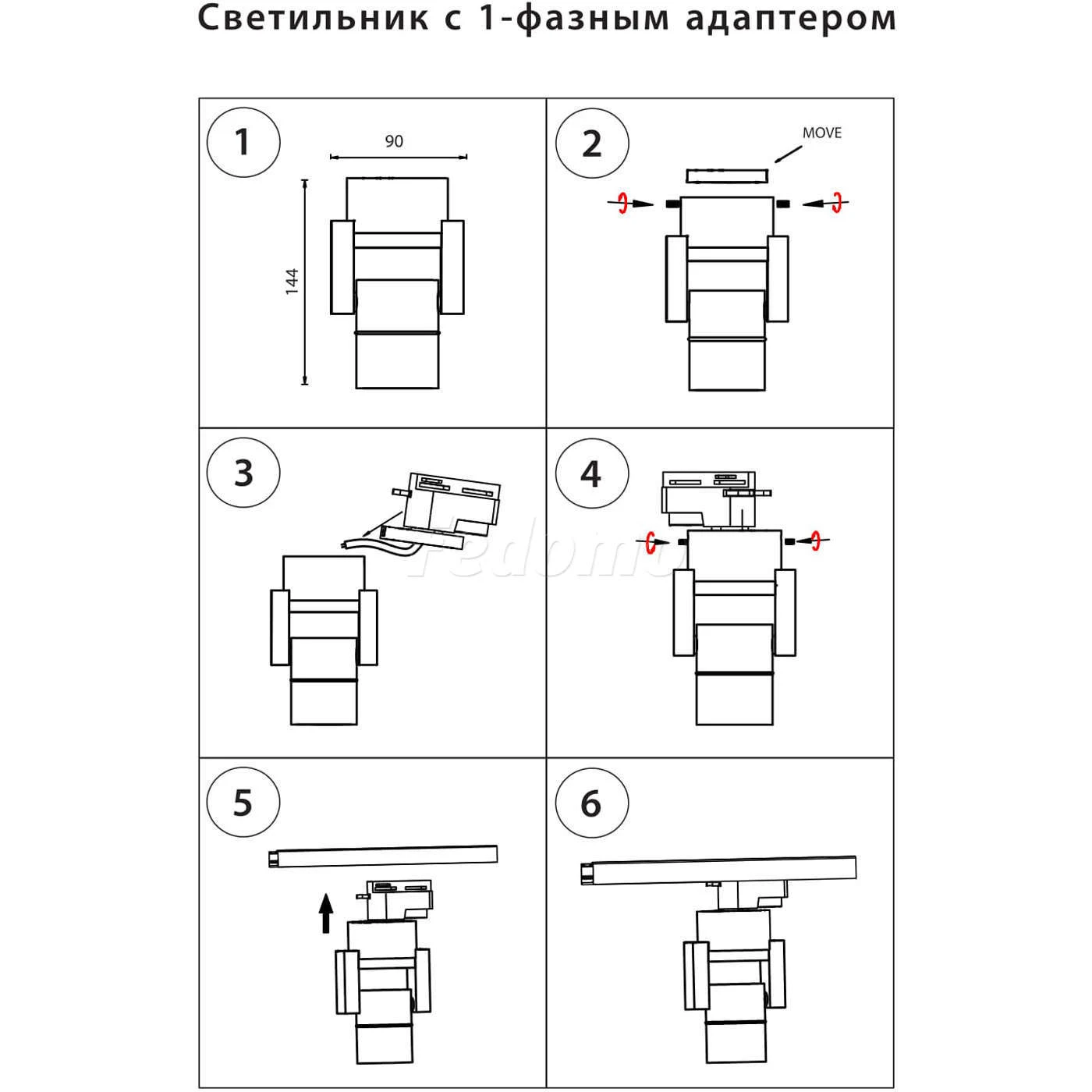 Светильник с 1-фазным адаптером

1

90

144

2

MOVE

3

Fedomo

4

5

6