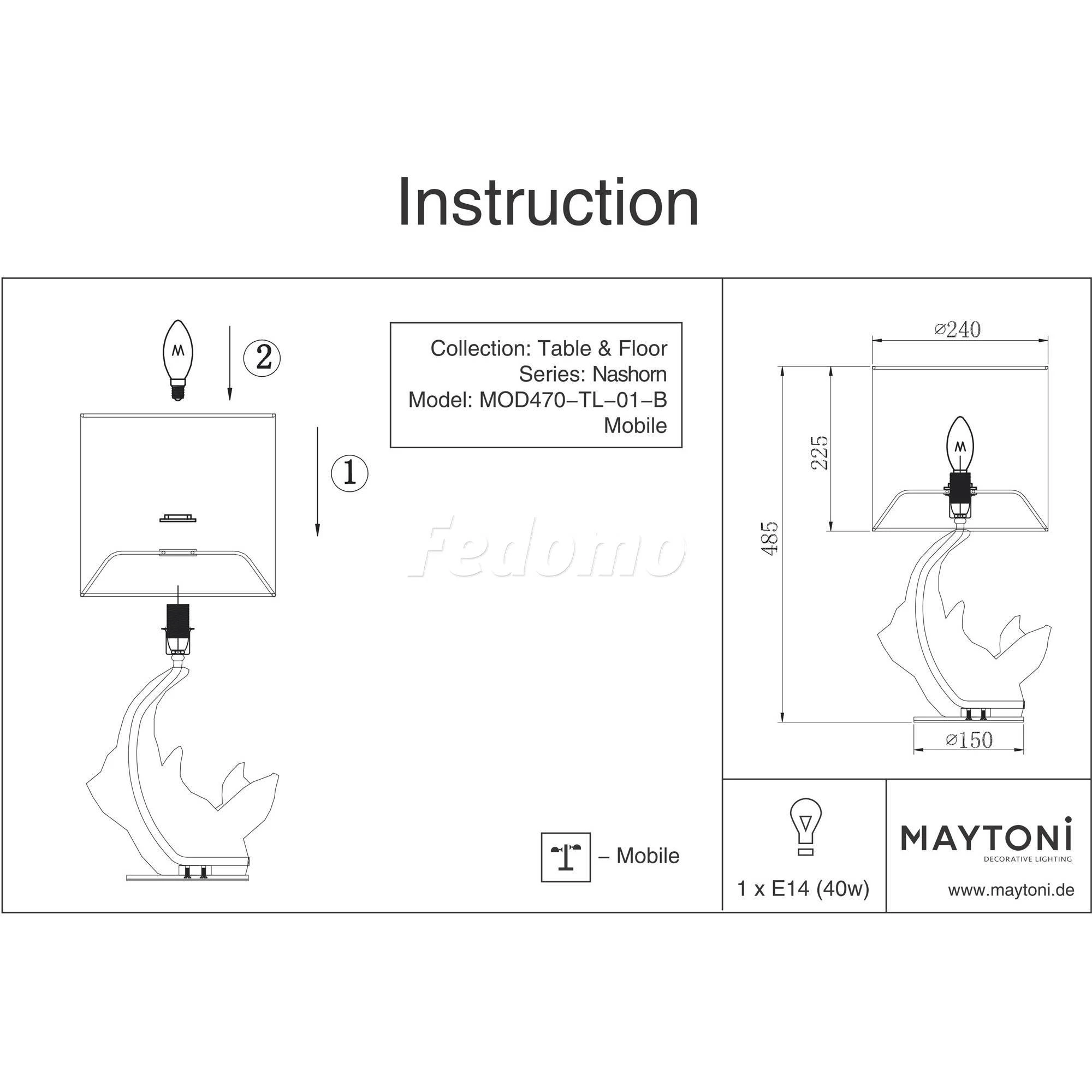 Instruction

2

1

Collection: Table & Floor
Series: Nashorn
Model: MOD470–TL–01–B
Mobile

Fedomo

– Mobile

⌀240

225

485

⌀150

1 x E14 (40w)

MAYTONI
DECORATIVE LIGHTING

www.maytoni.de