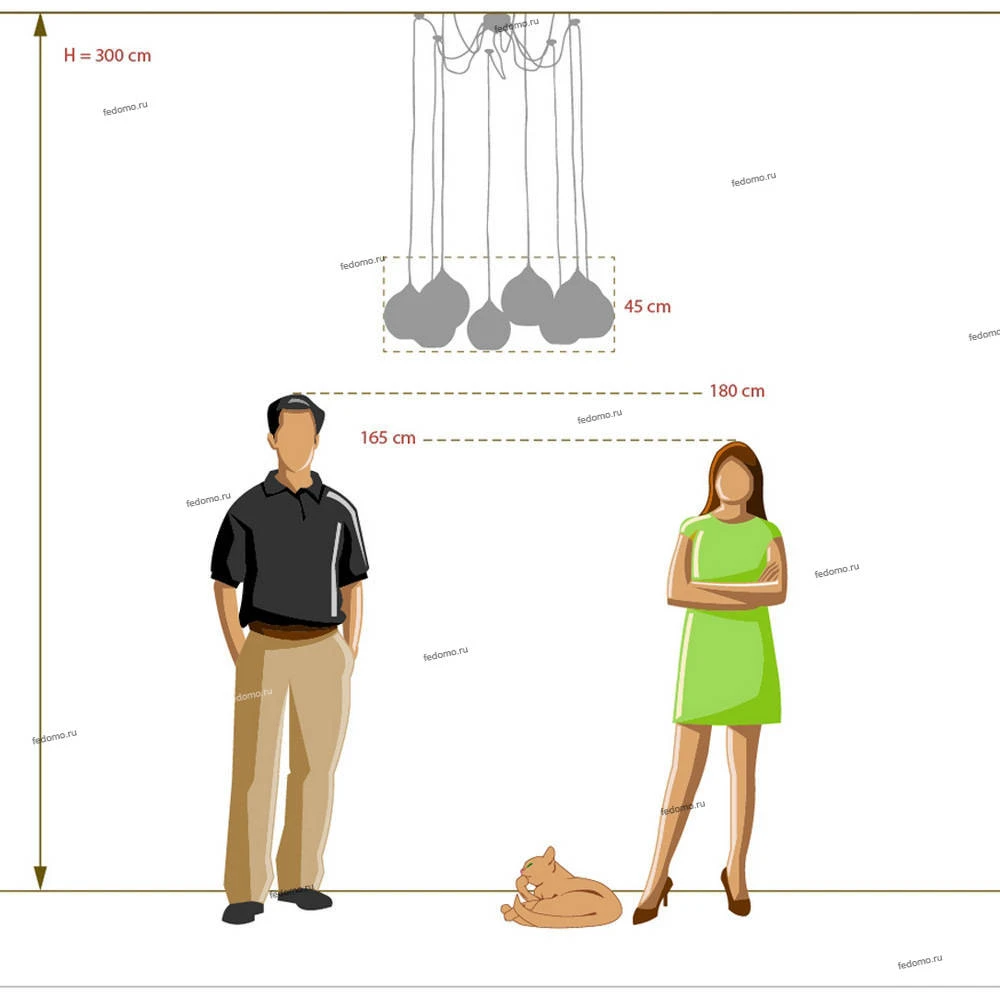 H = 300 cm

fedomo.ru

fedomo.ru

fedomo.ru

fedomo.ru

45 cm

fedomo.ru

180 cm

fedomo.ru

165 cm

fedomo.ru

fedomo.ru

fedomo.ru

fedomo.ru

fedomo.ru

fedomo.ru

fedomo.ru

fedomo.ru