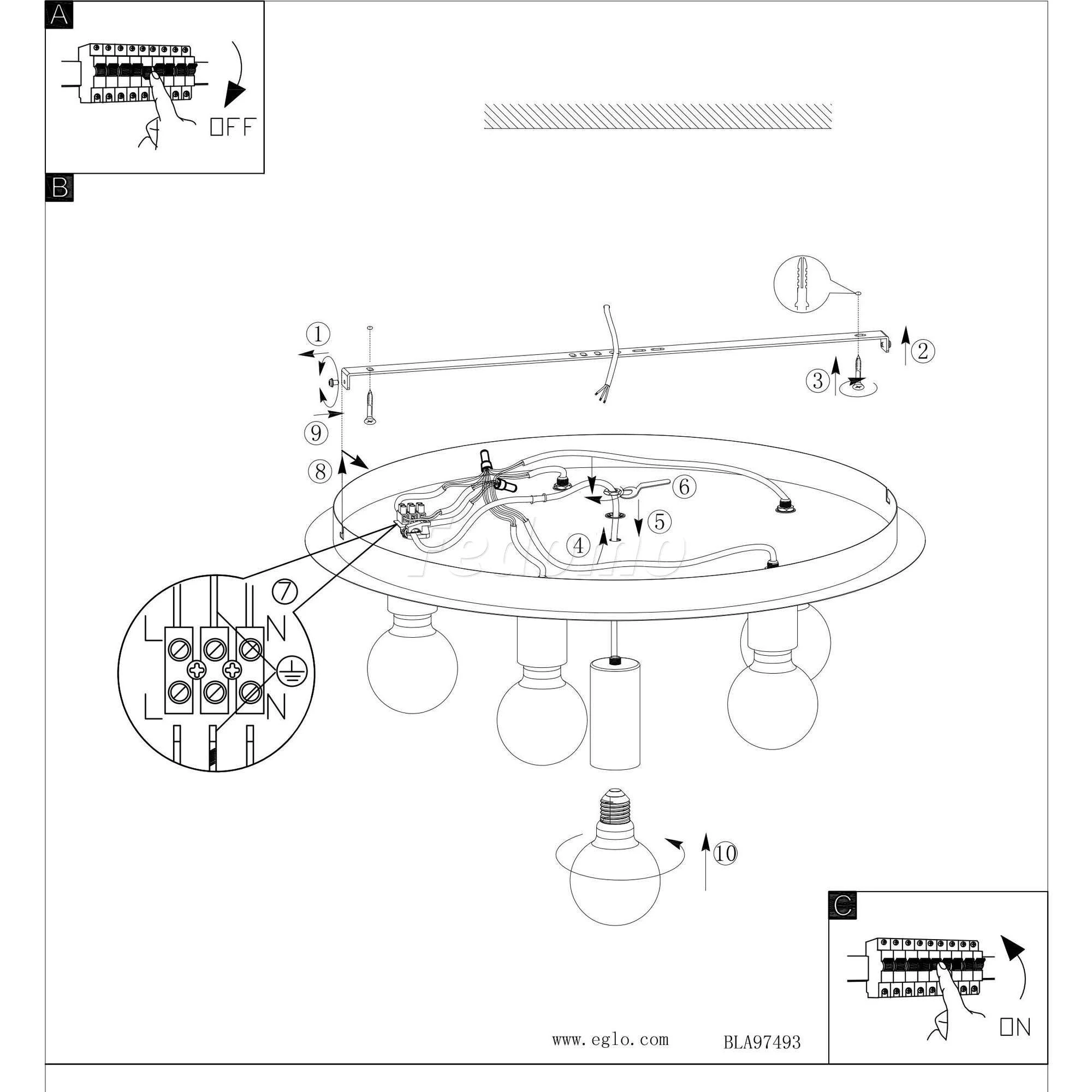 A

OFF

B

1

2

3

9

8

6

5

4

7

L

N

L

N

10

C

ON

www.eglo.com

BLA97493