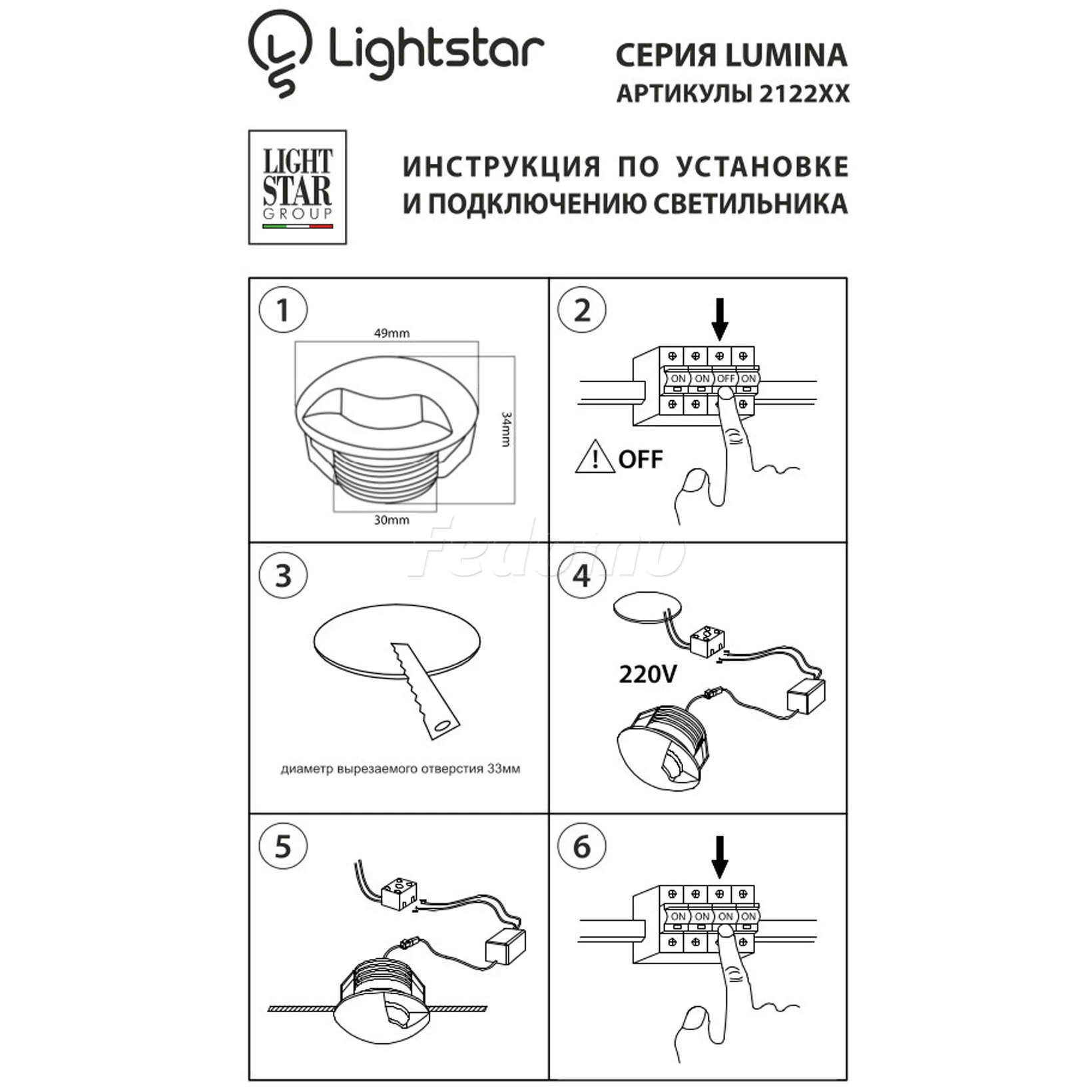 Lightstar

СЕРИЯ LUMINA
АРТИКУЛЫ 2122XX

LIGHT STAR GROUP

ИНСТРУКЦИЯ ПО УСТАНОВКЕ И ПОДКЛЮЧЕНИЮ СВЕТИЛЬНИКА

1

49mm

34mm

30mm

2

ON ON OFF ON

OFF

Fedomo

3

диаметр вырезаемого отверстия 33мм

4

220V

5

6

ON ON ON ON