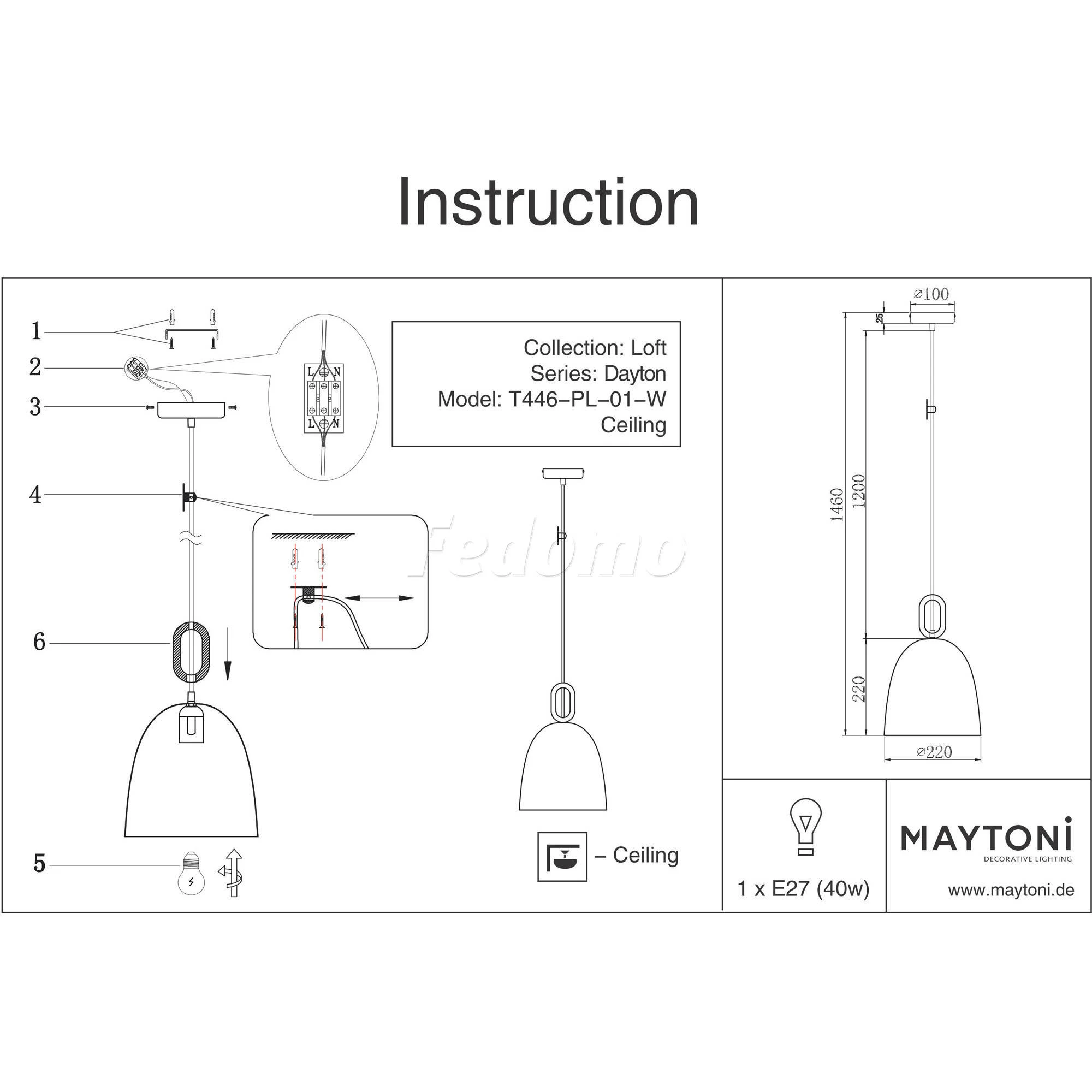 Instruction

1
2
3
4
6
5

L N
L N

Collection: Loft
Series: Dayton
Model: T446–PL–01–W
Ceiling

Fedomo

– Ceiling

⌀100
25
1460
1200
220
⌀220

1 x E27 (40w)

MAYTONI
DECORATIVE LIGHTING
www.maytoni.de