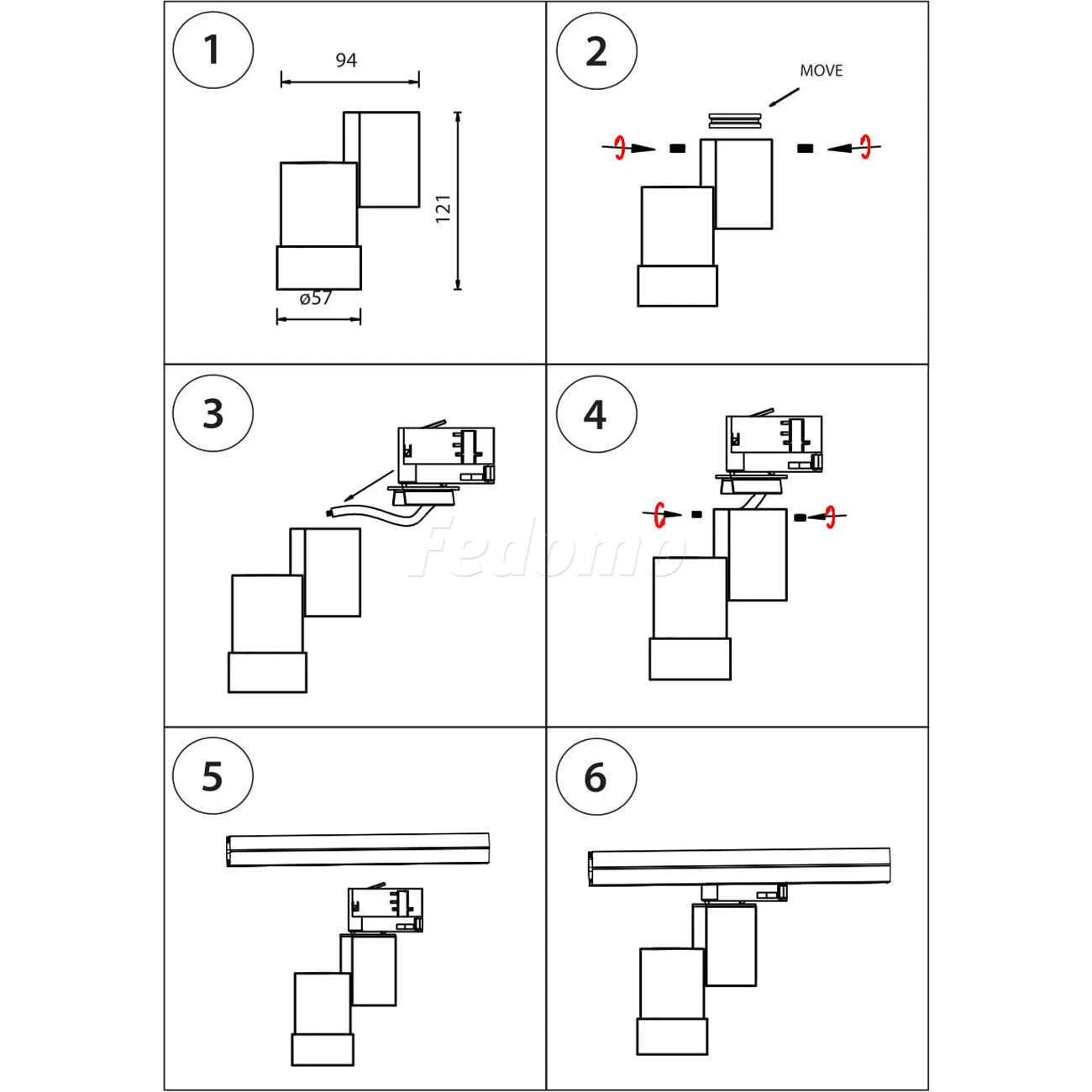 1

94

121

ø57

2

MOVE

3

Fedomo

4

5

6