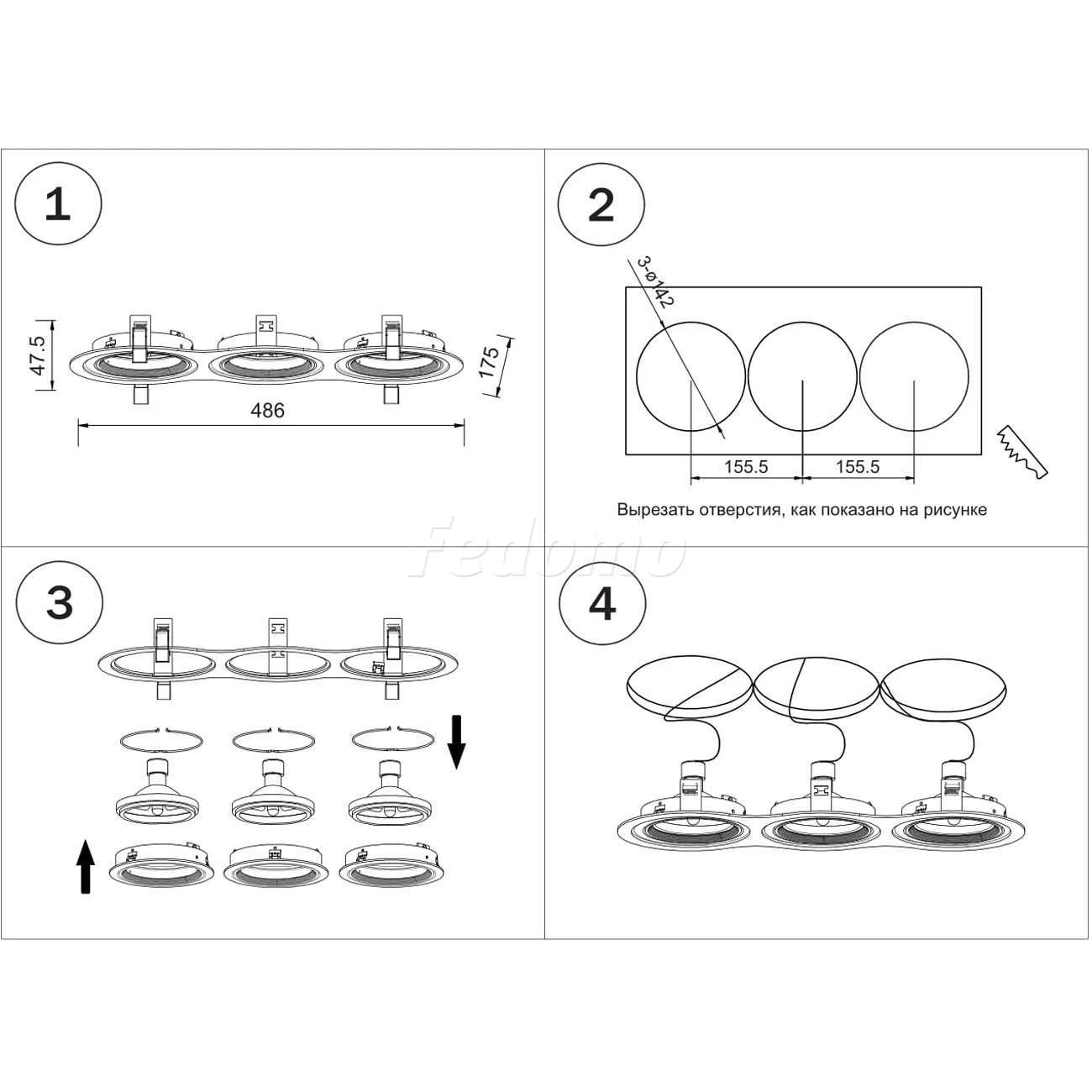 1

47.5

175

486

2

3-ø142

155.5

155.5

Вырезать отверстия, как показано на рисунке

Fedomo

3

4