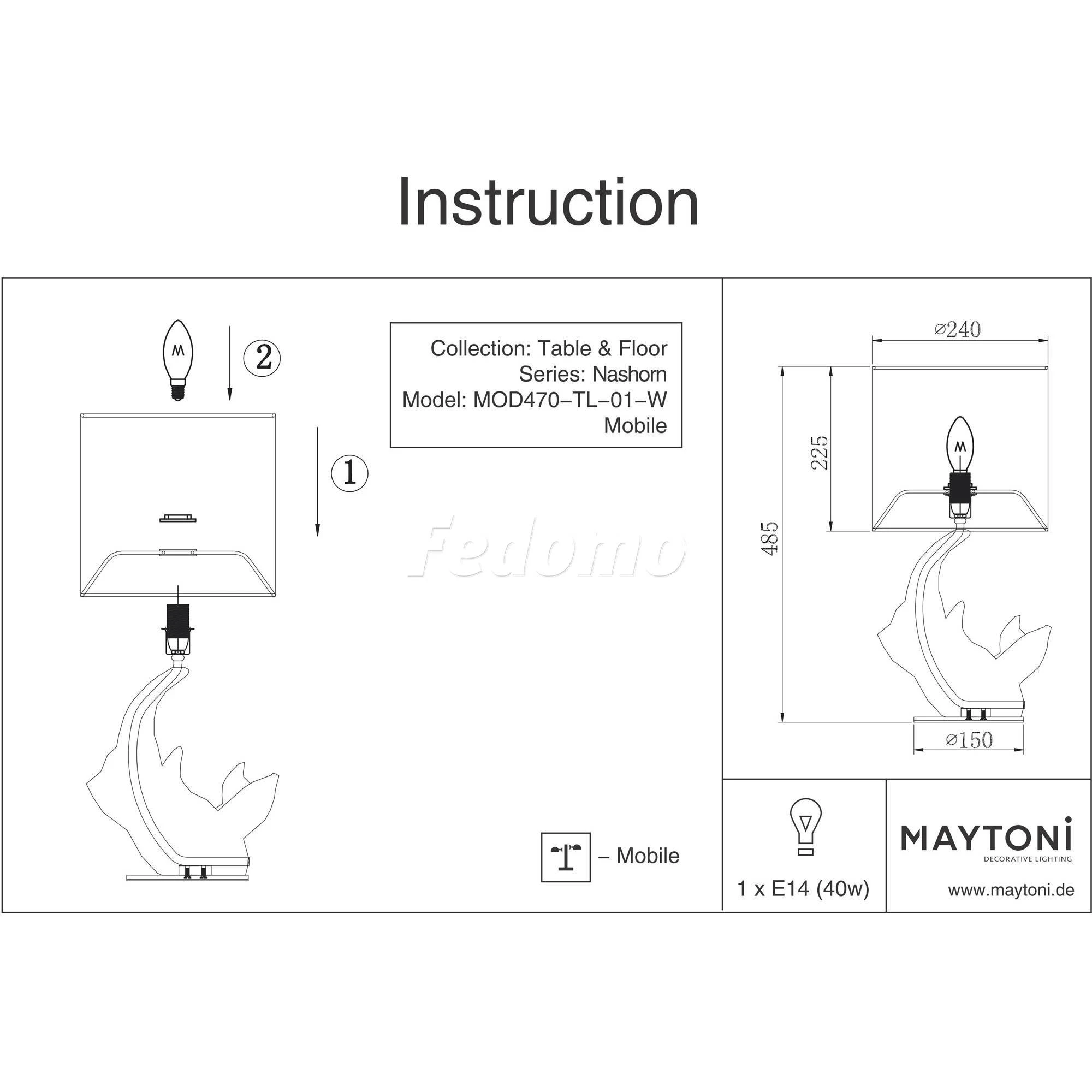 Instruction

2

1

Collection: Table & Floor
Series: Nashorn
Model: MOD470–TL–01–W
Mobile

Fedomo

– Mobile

⌀240

225

485

⌀150

1 x E14 (40w)

MAYTONI
DECORATIVE LIGHTING

www.maytoni.de