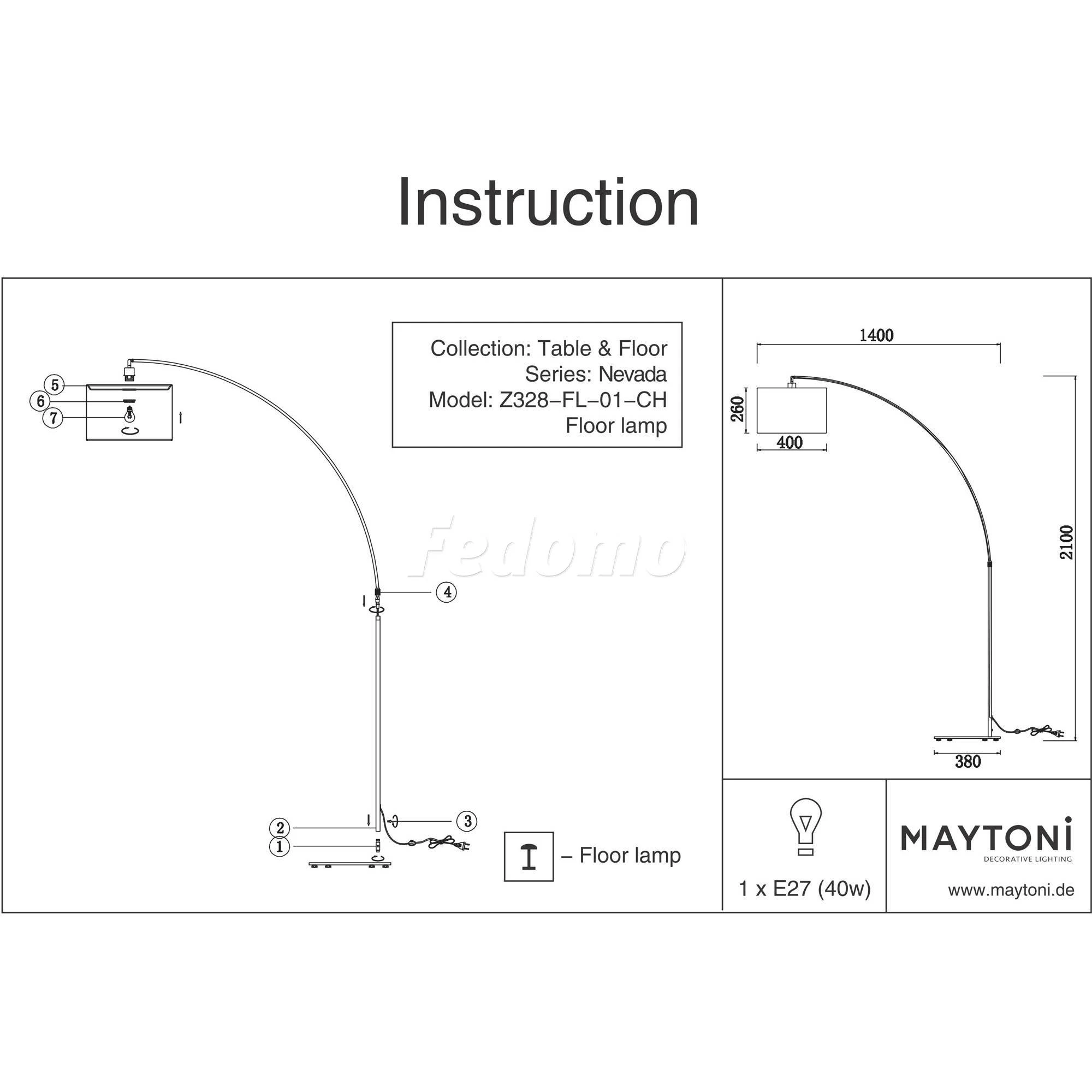 Instruction

Collection: Table & Floor
Series: Nevada
Model: Z328–FL–01–CH
Floor lamp

5
6
7

Fedomo

4

2
1
3

– Floor lamp

1400
260
400
2100
380

1 x E27 (40w)

MAYTONI
DECORATIVE LIGHTING

www.maytoni.de