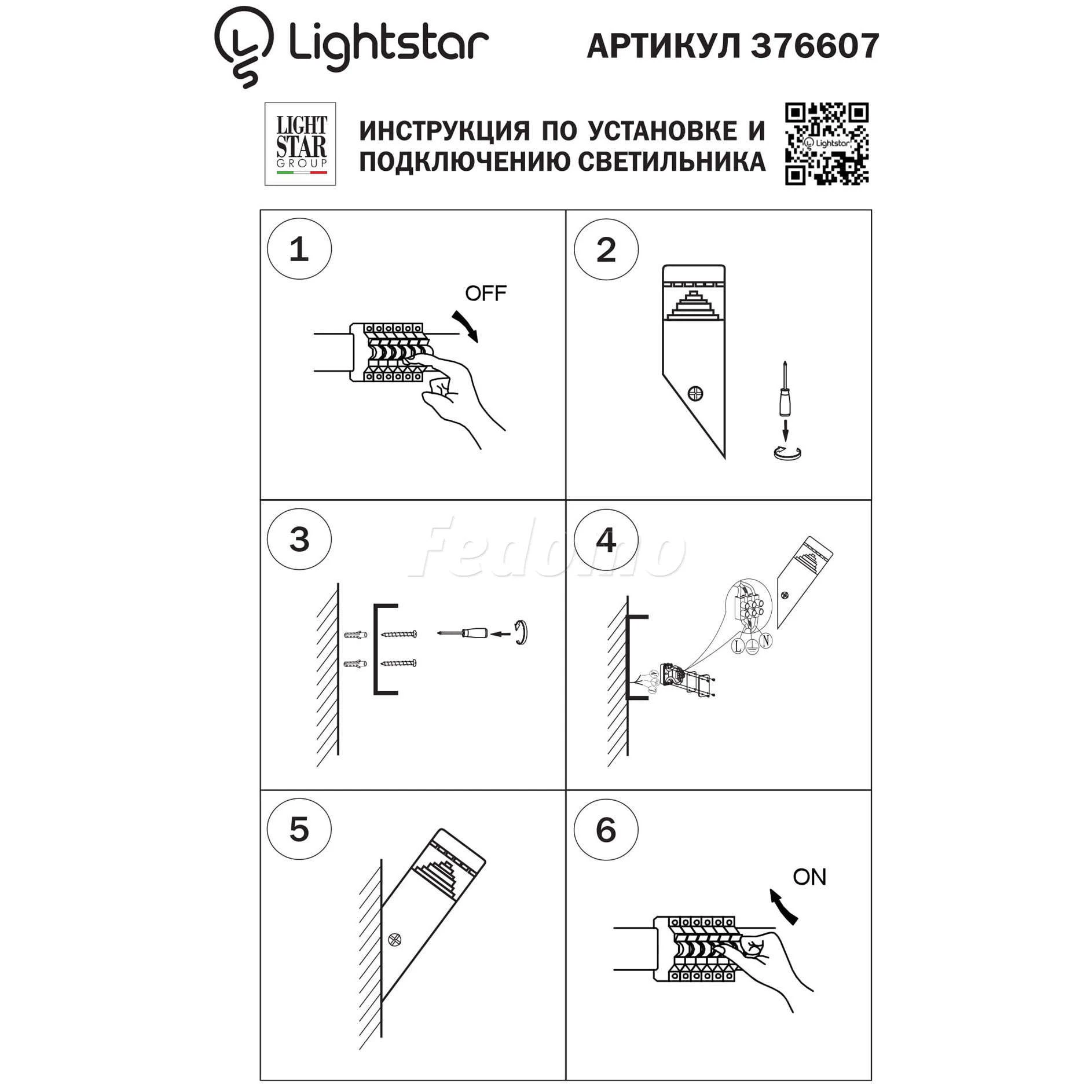 Lightstar АРТИКУЛ 376607

LIGHT STAR GROUP

ИНСТРУКЦИЯ ПО УСТАНОВКЕ И ПОДКЛЮЧЕНИЮ СВЕТИЛЬНИКА

Lightstar

1

OFF

2

3

Fedomo

4

L N

5

6

ON