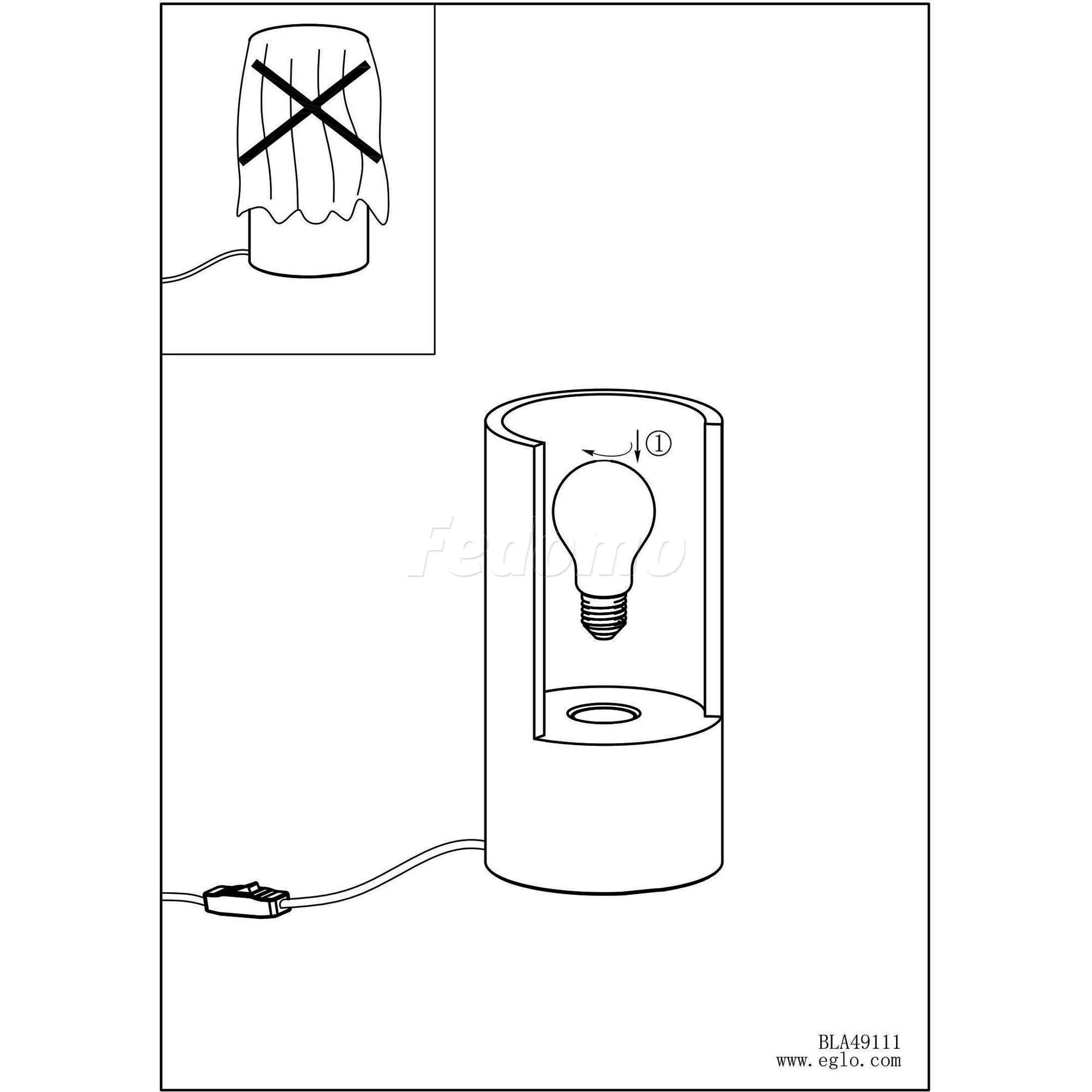 ①

Fedomo

BLA49111
www.eglo.com