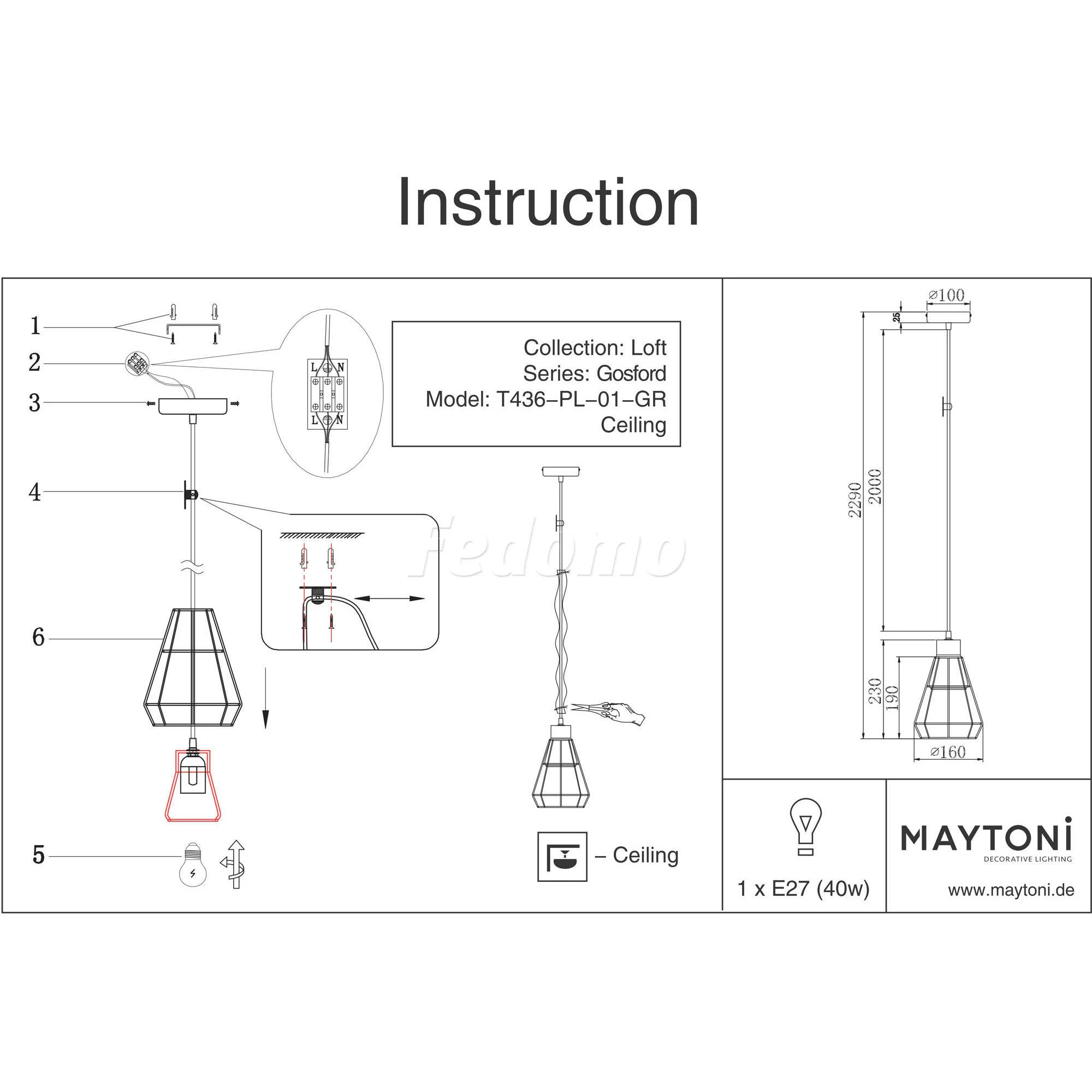 Instruction

1
2
3
4
6
5

L N
L N

Collection: Loft
Series: Gosford
Model: T436–PL–01–GR
Ceiling

Fedomo

– Ceiling

⌀100
25
2290
2000
230
190
⌀160

1 x E27 (40w)

MAYTONI
DECORATIVE LIGHTING
www.maytoni.de