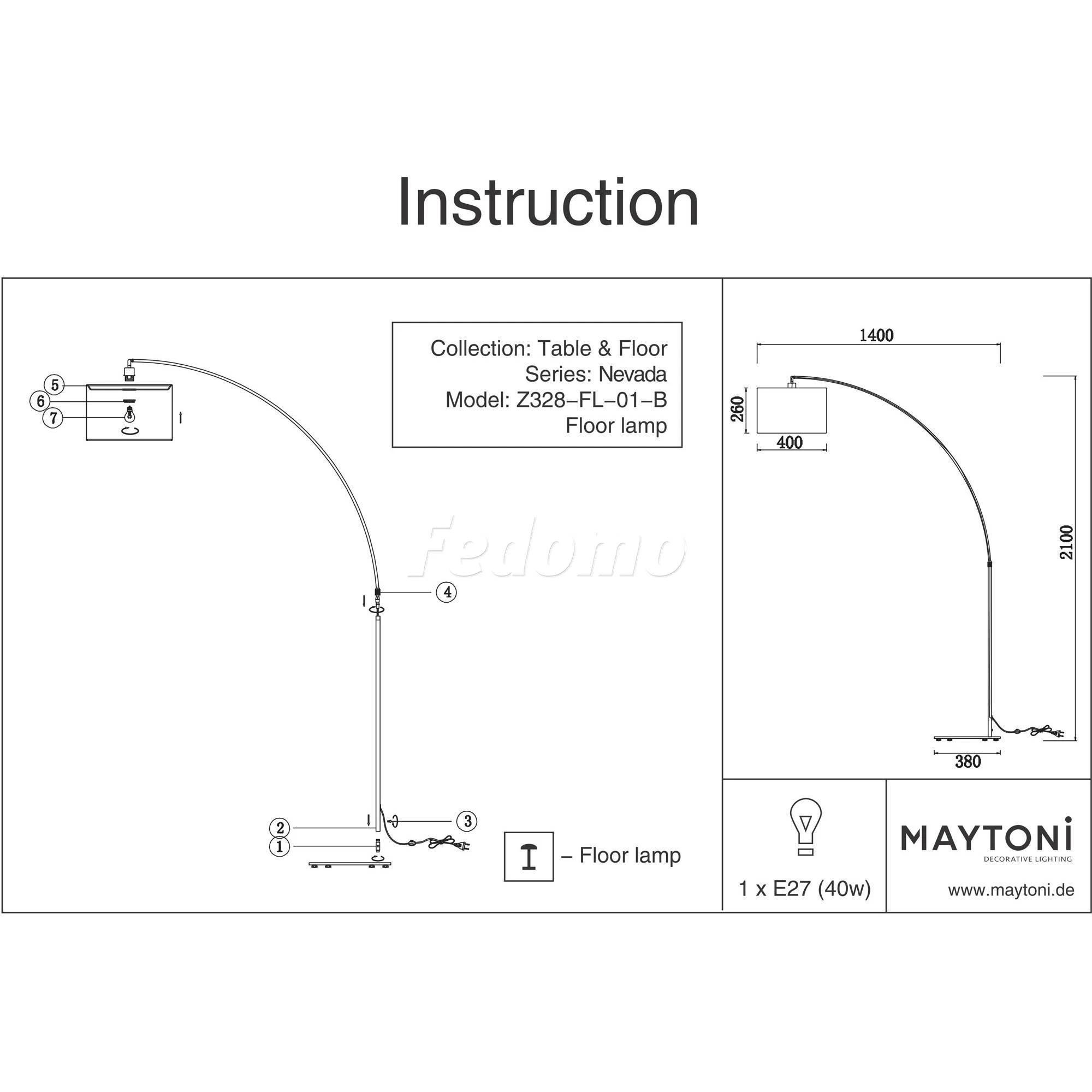 Instruction

Collection: Table & Floor
Series: Nevada
Model: Z328–FL–01–B
Floor lamp

5
6
7

Fedomo

4

2
1
3

– Floor lamp

1400
260
400
2100
380

1 x E27 (40w)

MAYTONI
DECORATIVE LIGHTING

www.maytoni.de