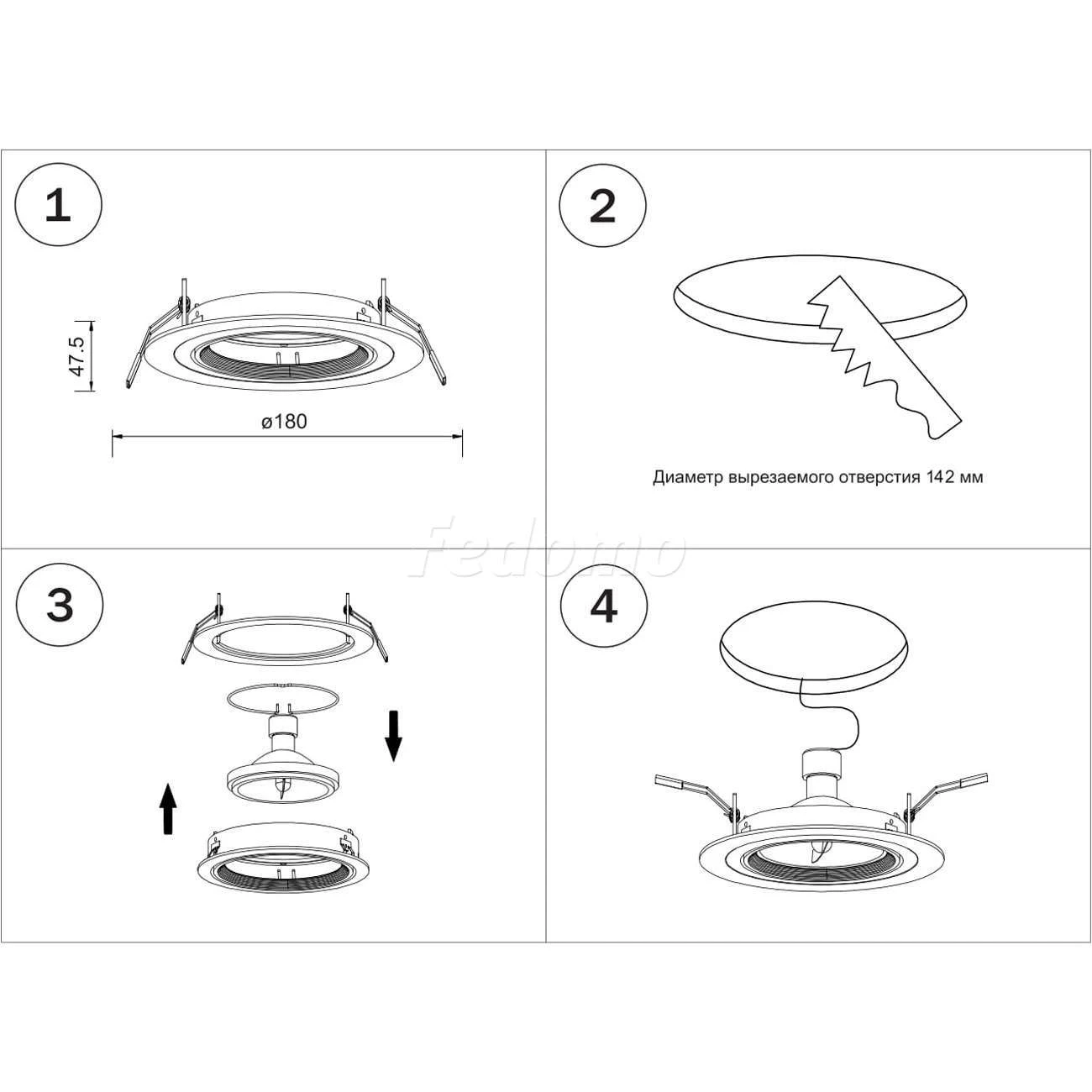 1

47.5

ø180

2

Диаметр вырезаемого отверстия 142 мм

Fedomo

3

4