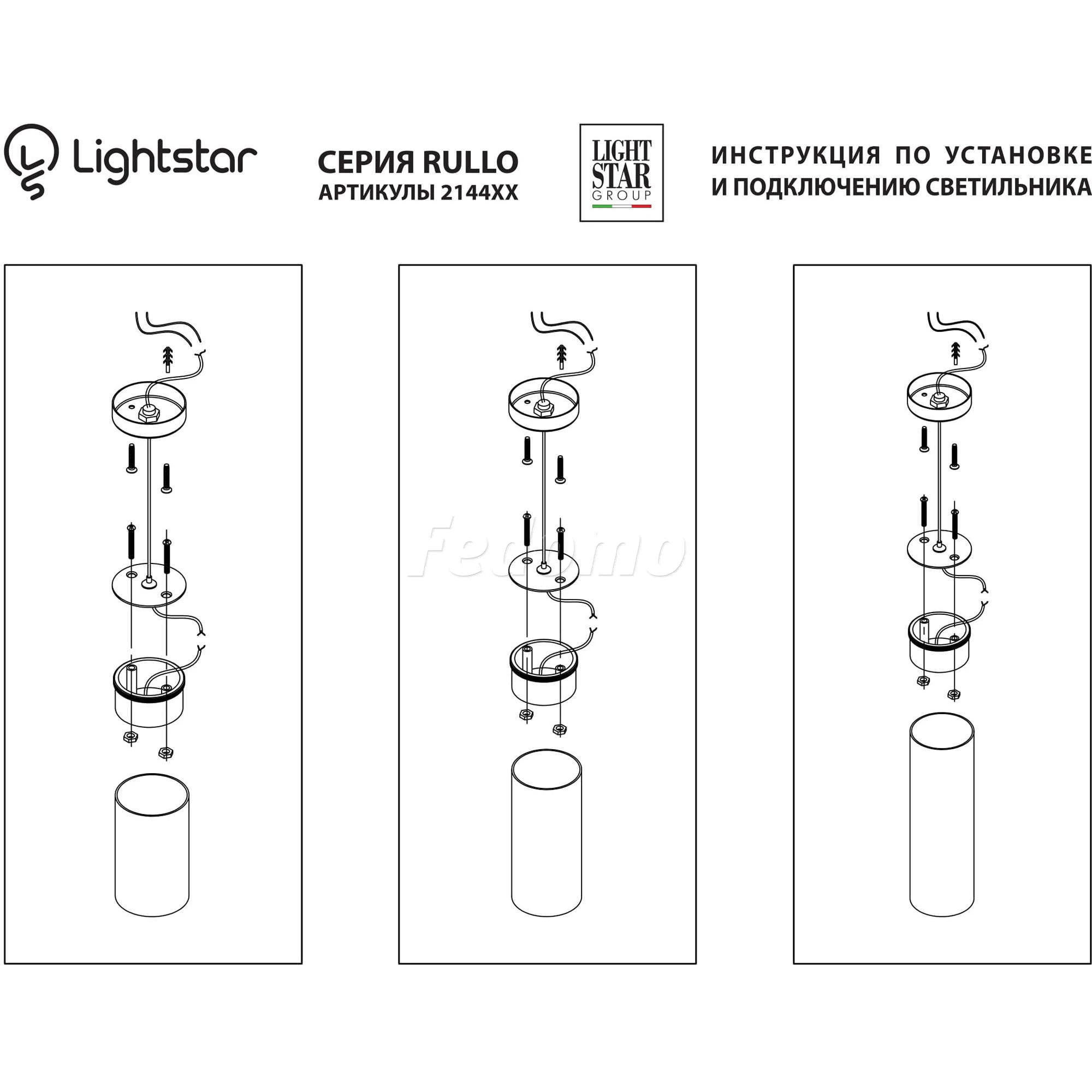 Lightstar

СЕРИЯ RULLO
АРТИКУЛЫ 2144XX

LIGHT STAR GROUP

ИНСТРУКЦИЯ ПО УСТАНОВКЕ
И ПОДКЛЮЧЕНИЮ СВЕТИЛЬНИКА

Fedomo