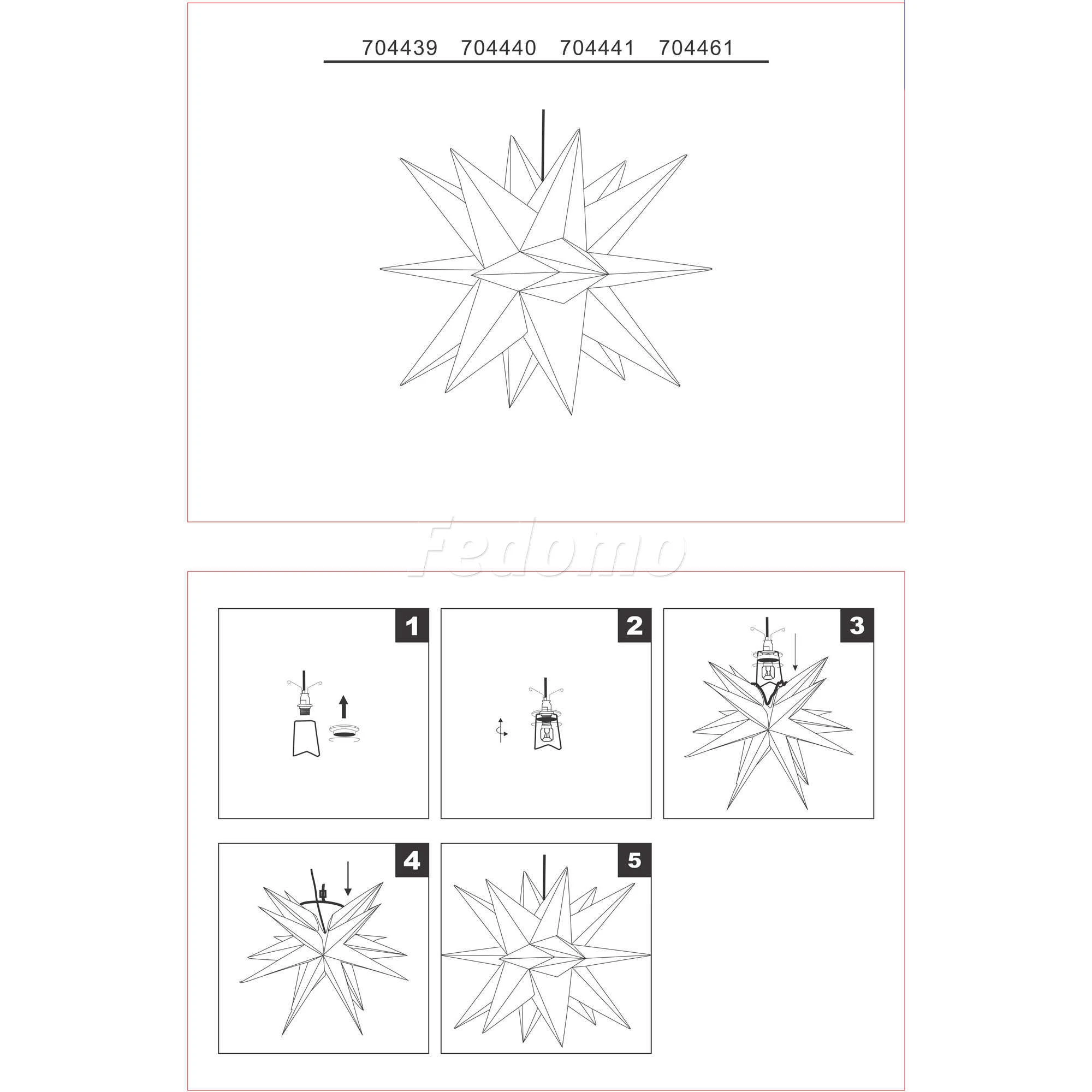 704439 704440 704441 704461

Fedomo

1

2

3

4

5