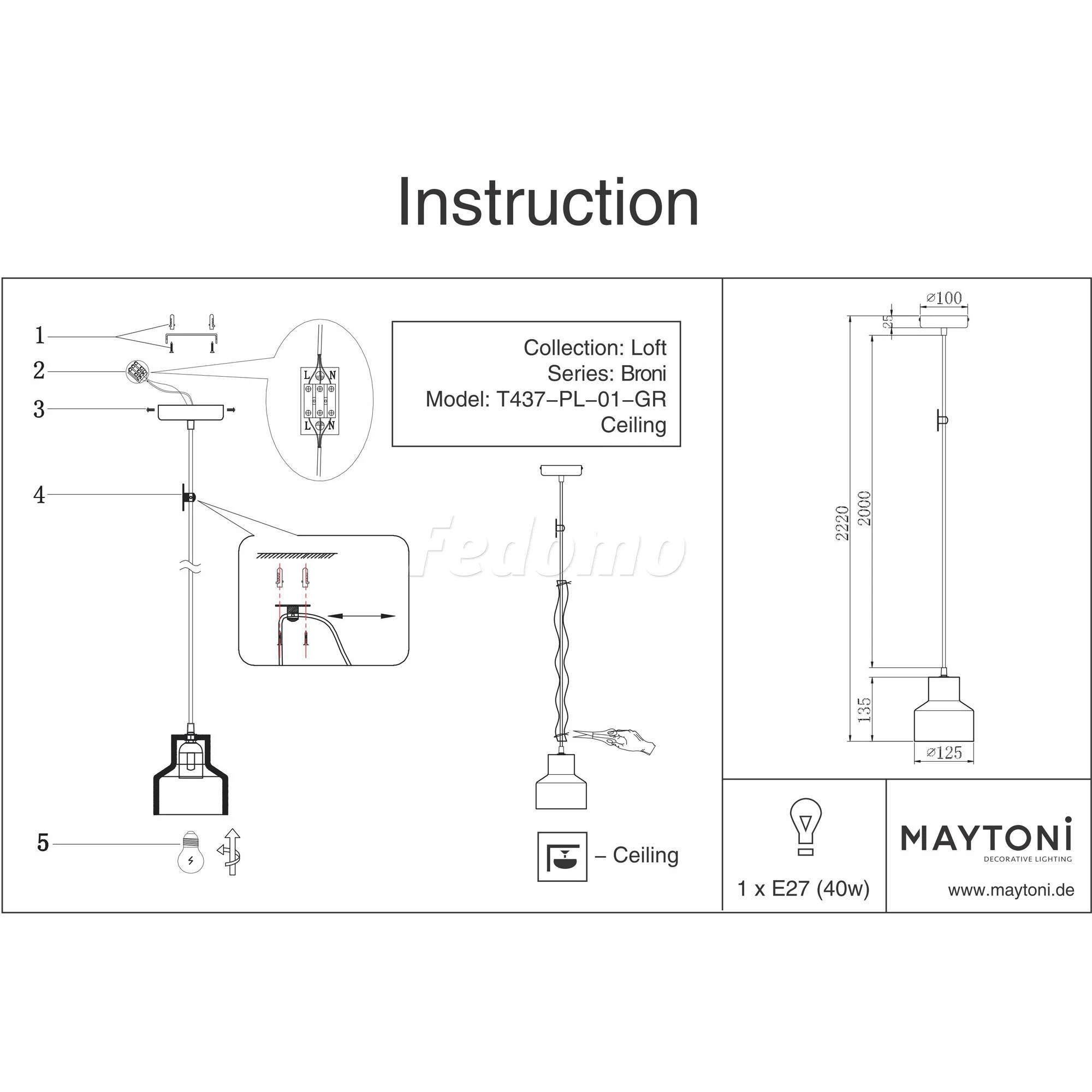 Instruction

1
2
3
4
5

L N
L N

Collection: Loft
Series: Broni
Model: T437–PL–01–GR
Ceiling

Fedomo

– Ceiling

⌀100
25
2220
2000
135
⌀125

1 x E27 (40w)

MAYTONI
DECORATIVE LIGHTING
www.maytoni.de