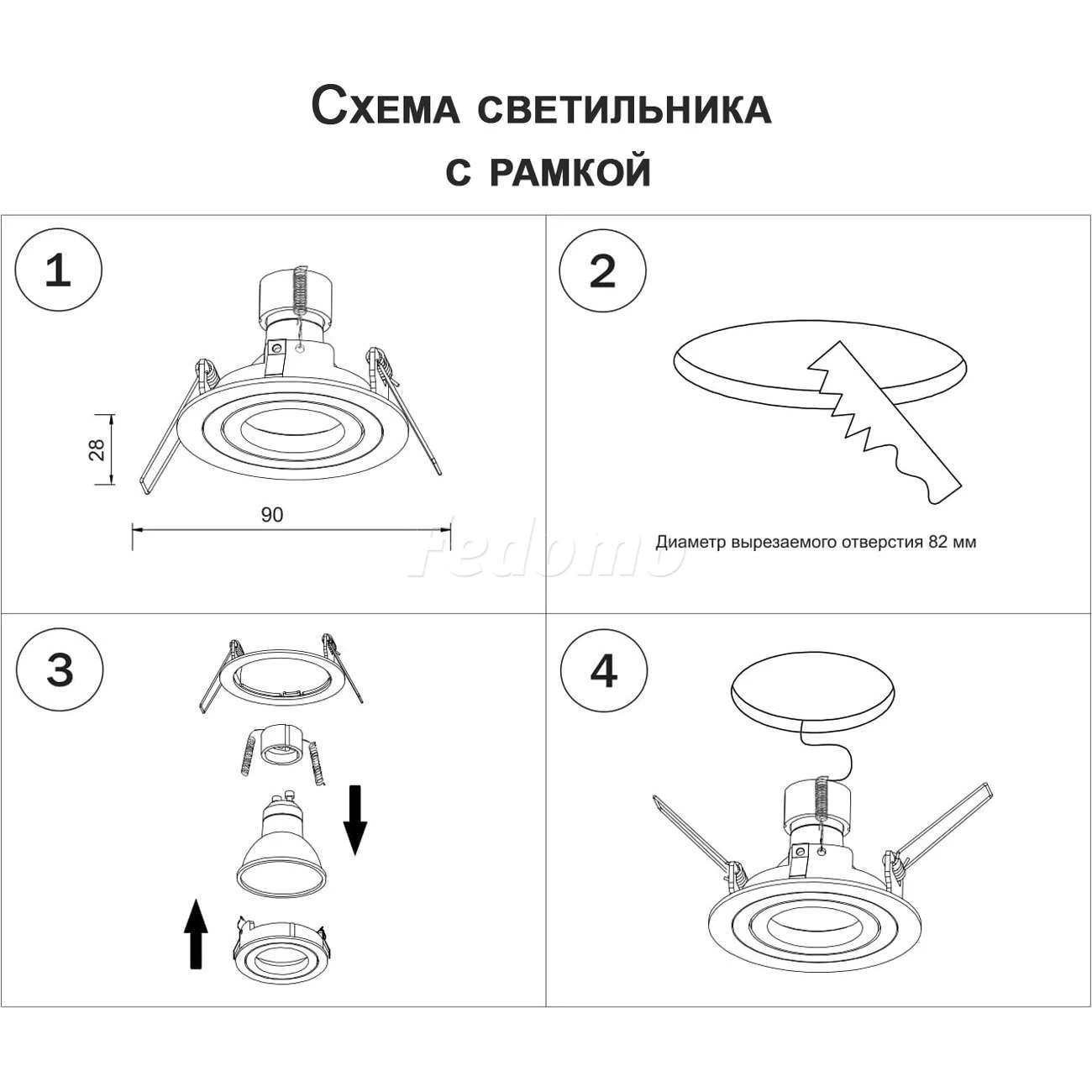 Схема светильника с рамкой

1

28

90

2

Диаметр вырезаемого отверстия 82 мм

Fedomo

3

4