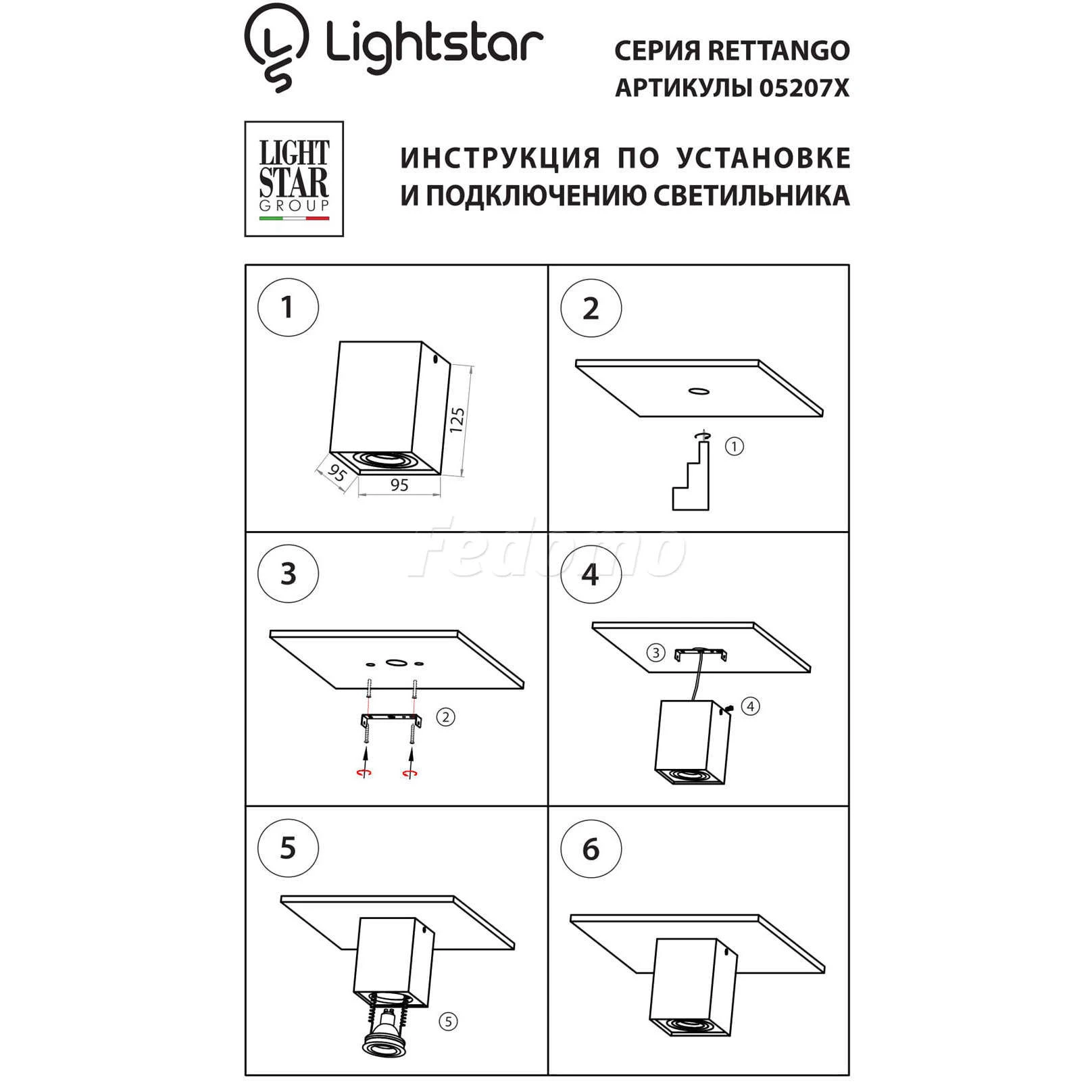 Lightstar

СЕРИЯ RETTANGO
АРТИКУЛЫ 05207X

LIGHT STAR GROUP

ИНСТРУКЦИЯ ПО УСТАНОВКЕ И ПОДКЛЮЧЕНИЮ СВЕТИЛЬНИКА

1

125
95
95

2

①

Fedomo

3

②

4

③
④

5

⑤

6