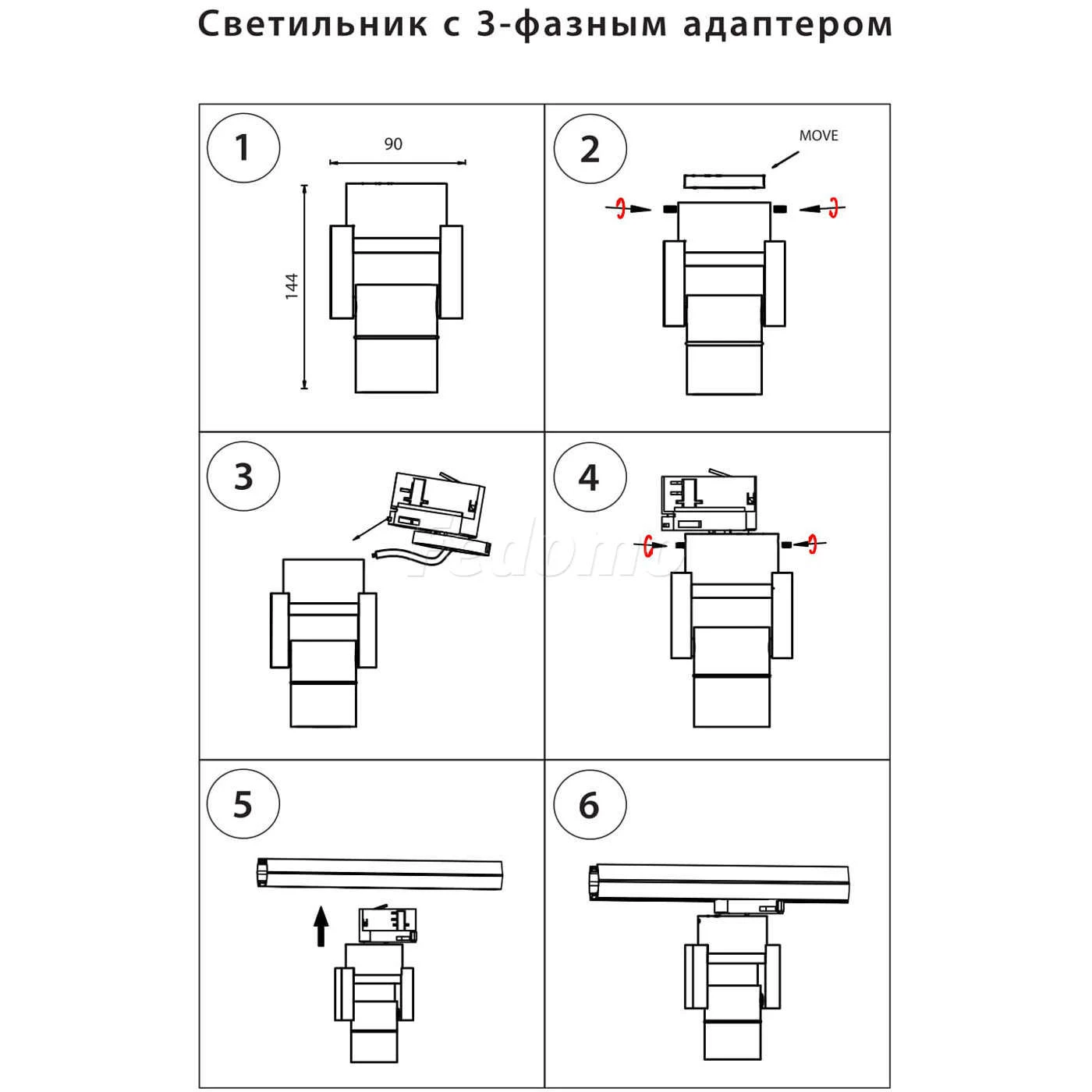 Светильник с 3-фазным адаптером

1
90
144

2
MOVE

3
Fedomo

4

5

6