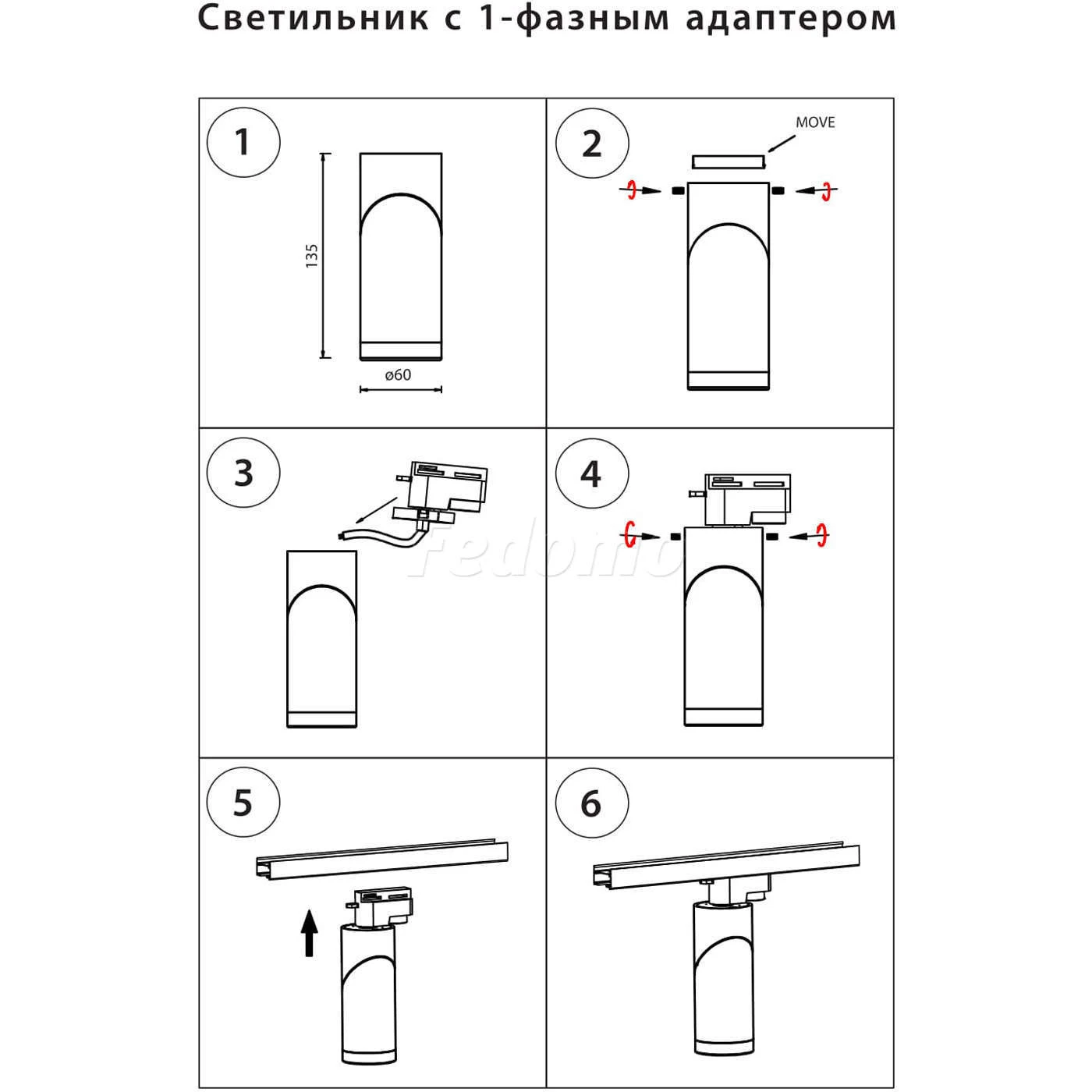 Светильник с 1-фазным адаптером

1

135

ø60

2

MOVE

3

Fedomo

4

5

6