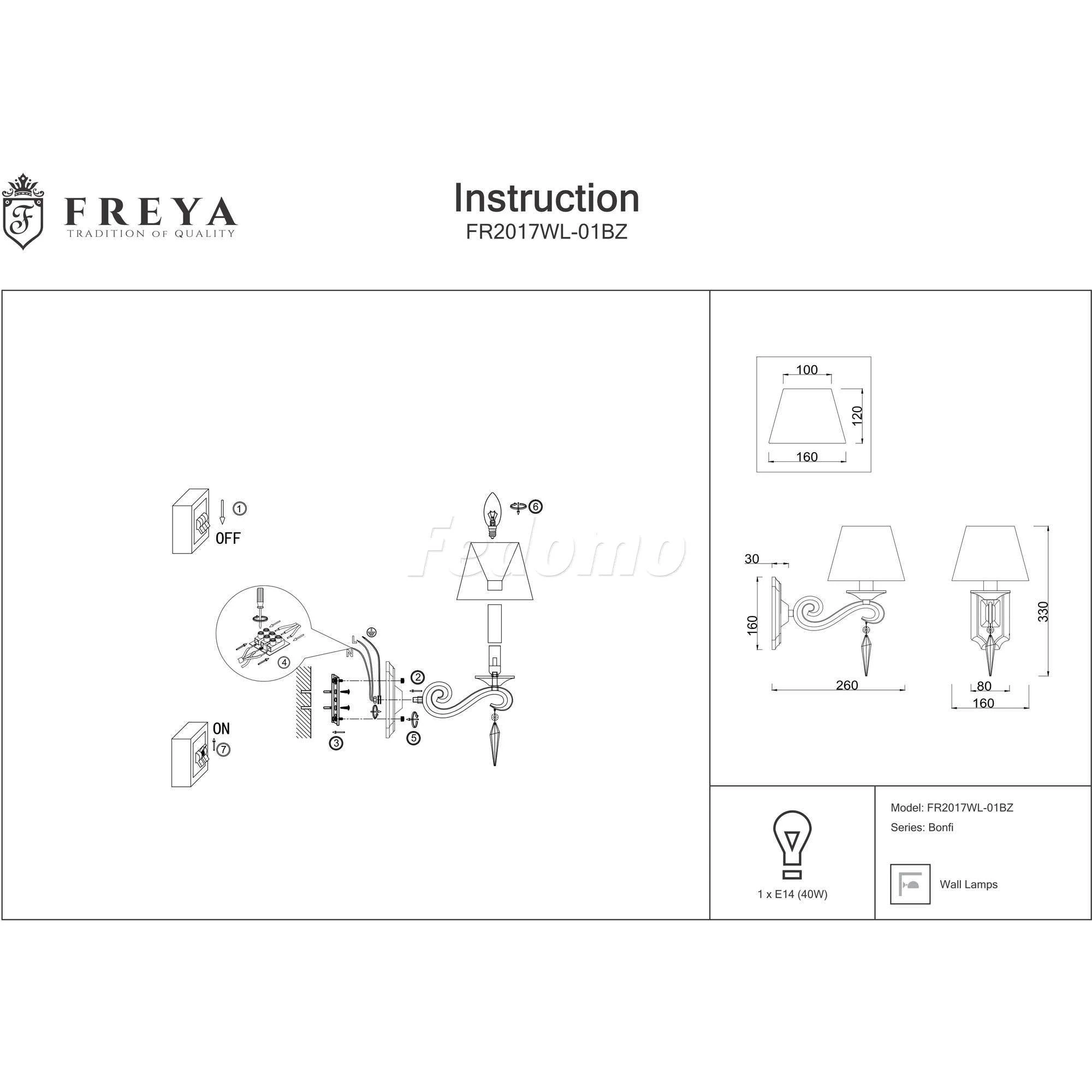 F
FREYA
TRADITION OF QUALITY

Instruction
FR2017WL-01BZ

①
OFF

⑥

Fedomo

L
N
④
②
③
⑤

ON
⑦

100
120
160

30
160
260

330
80
160

1 x E14 (40W)

Model: FR2017WL-01BZ
Series: Bonfi

Wall Lamps