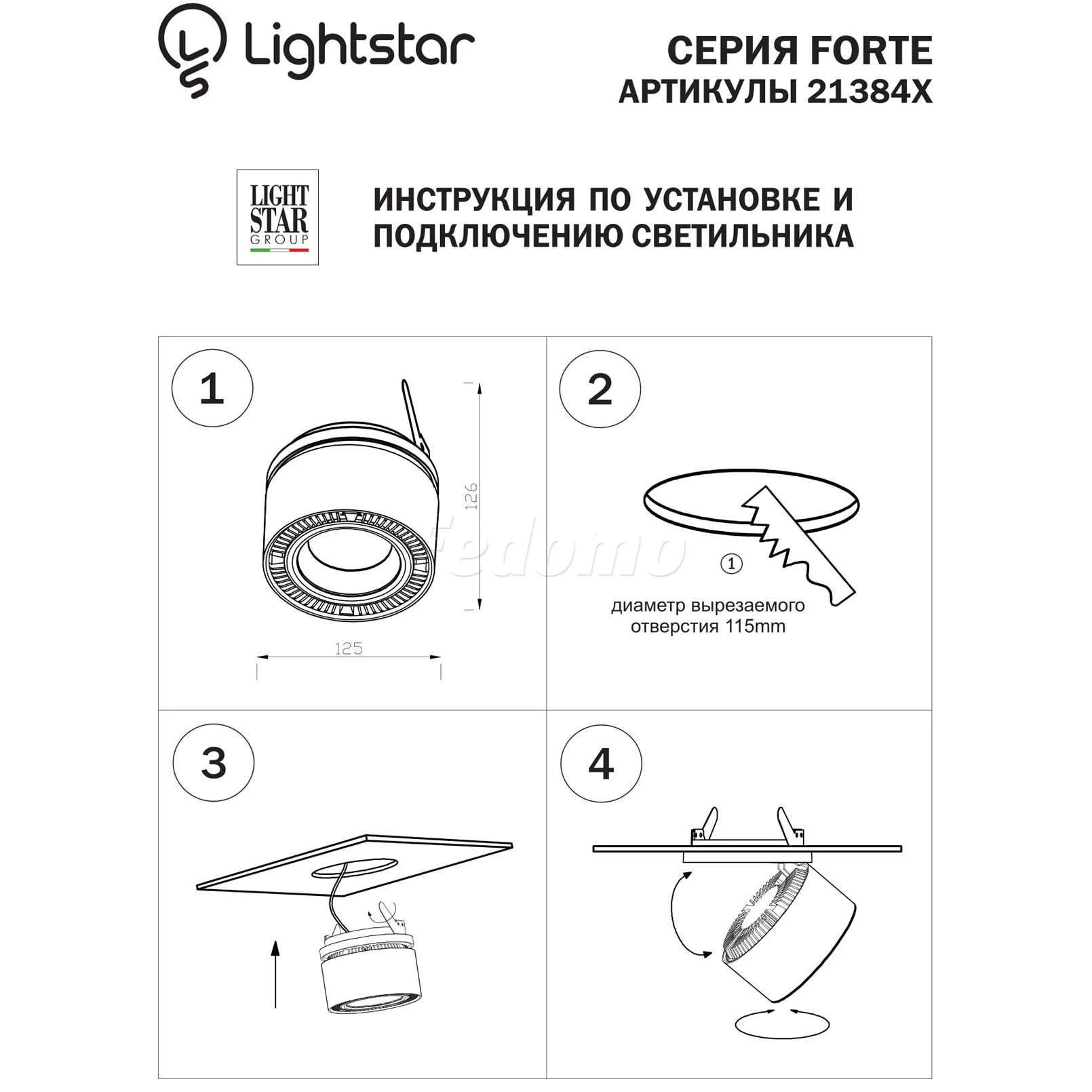 Lightstar

СЕРИЯ FORTE
АРТИКУЛЫ 21384X

LIGHT
STAR
GROUP

ИНСТРУКЦИЯ ПО УСТАНОВКЕ И ПОДКЛЮЧЕНИЮ СВЕТИЛЬНИКА

1

126

125

2

Fedomo

1

диаметр вырезаемого отверстия 115mm

3

4