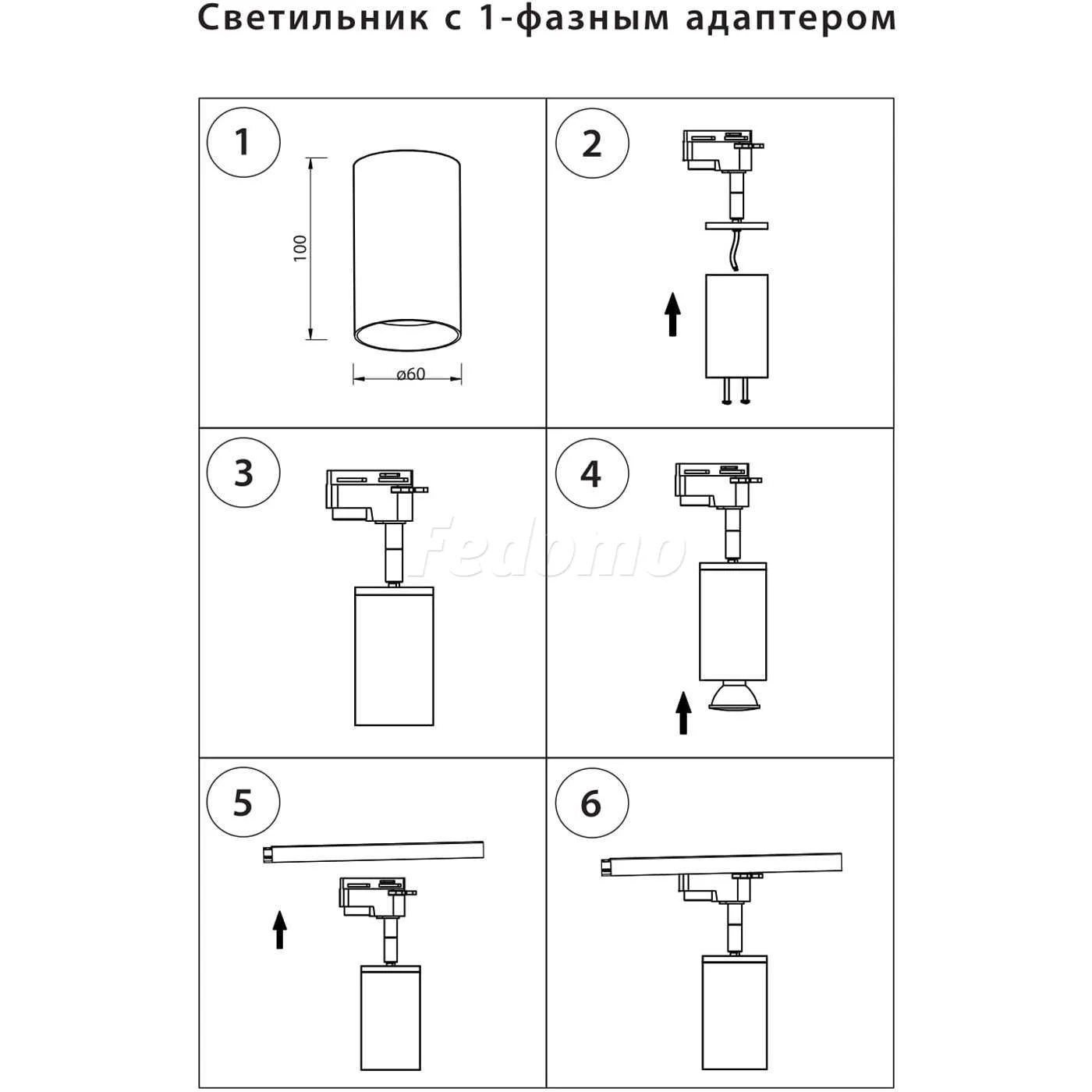 Светильник с 1-фазным адаптером

1

100

ø60

2

3

Fedomo

4

5

6