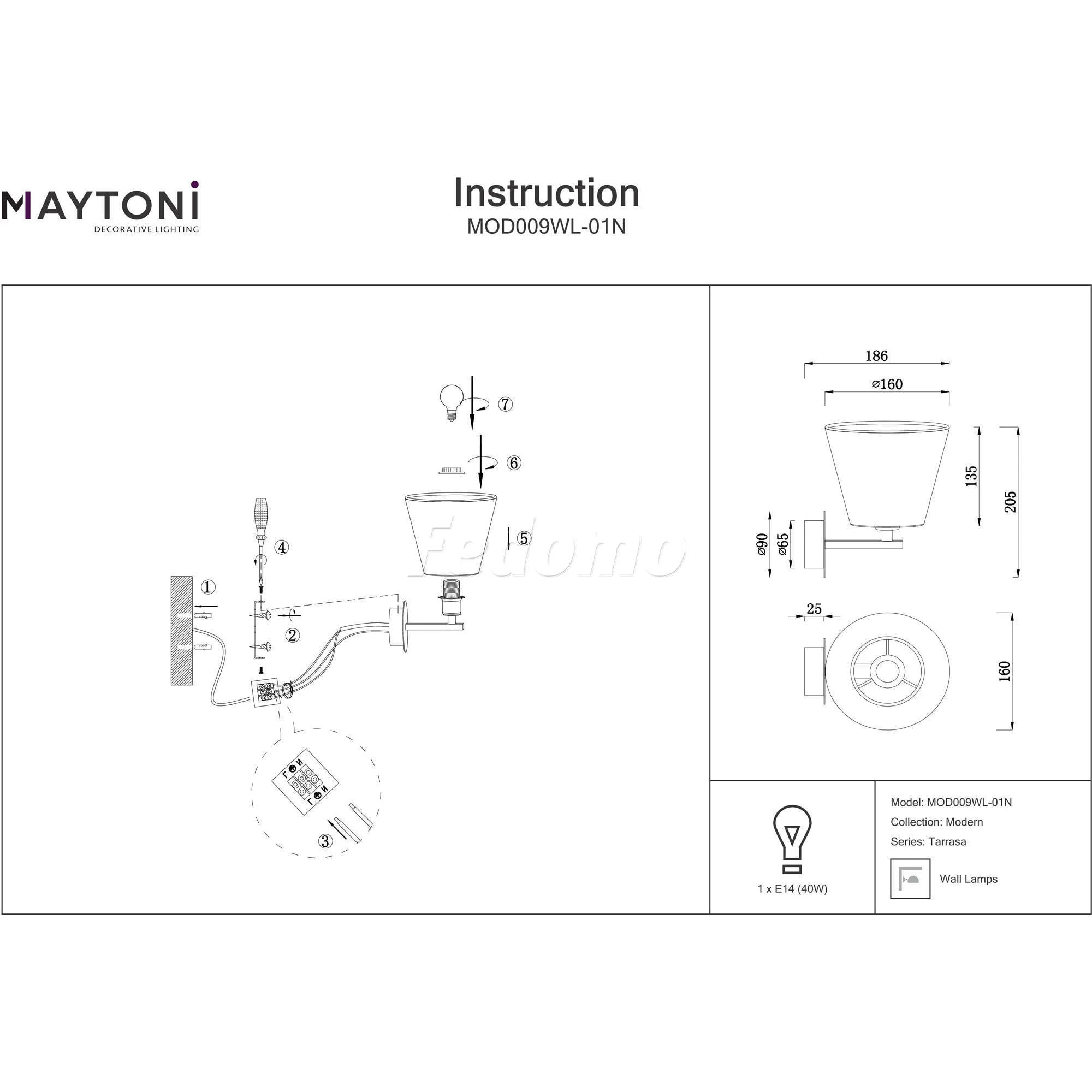 MAYTONI
DECORATIVE LIGHTING

Instruction
MOD009WL-01N

7
6
5
4
1
2
L N
L N
3

Fedomo

186
⌀160
135
205
⌀90
⌀65
25
160

1 x E14 (40W)

Model: MOD009WL-01N
Collection: Modern
Series: Tarrasa
Wall Lamps