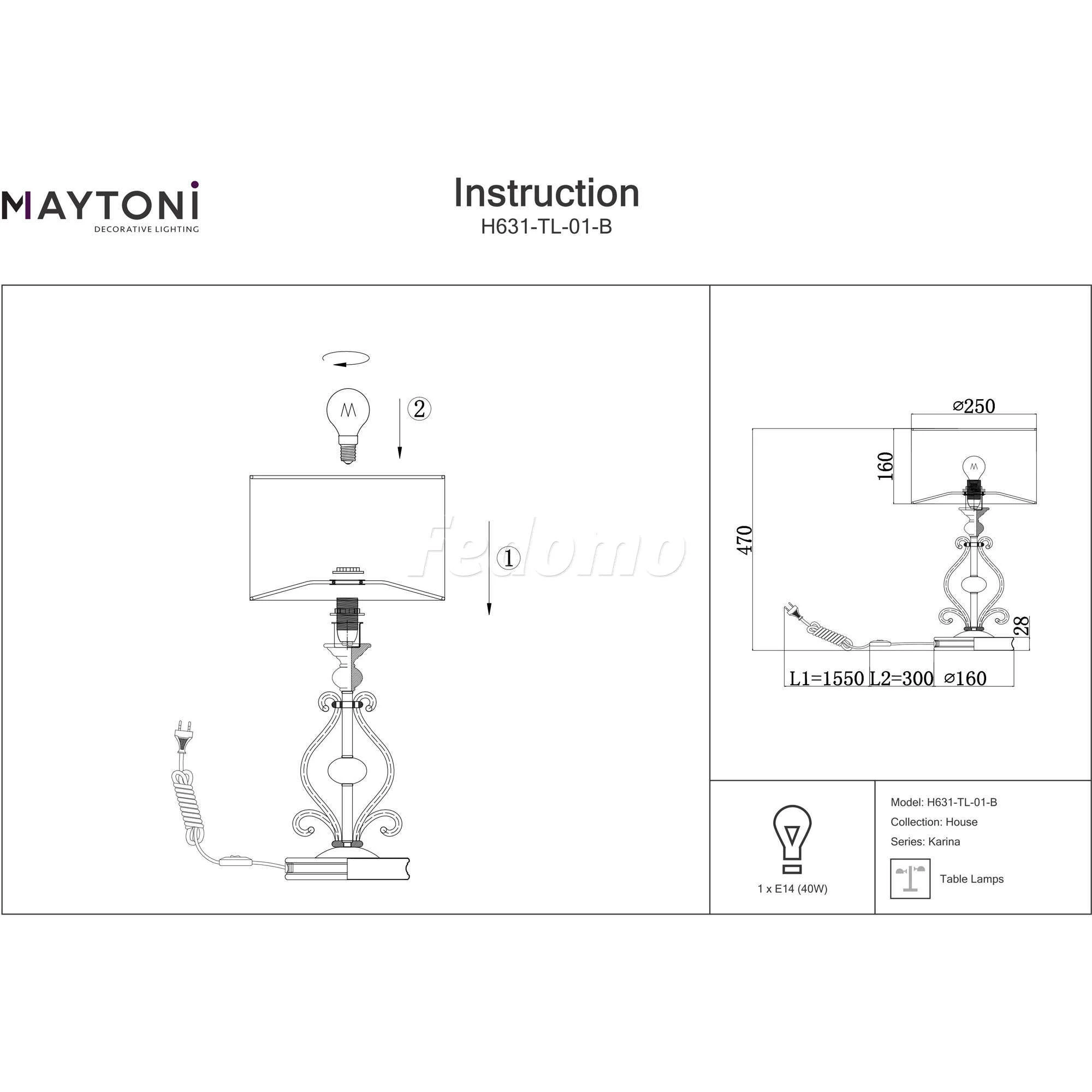 MAYTONI
DECORATIVE LIGHTING

Instruction
H631-TL-01-B

2

1

Fedomo

⌀250

160

470

28

L1=1550 L2=300 ⌀160

1 x E14 (40W)

Model: H631-TL-01-B
Collection: House
Series: Karina

Table Lamps