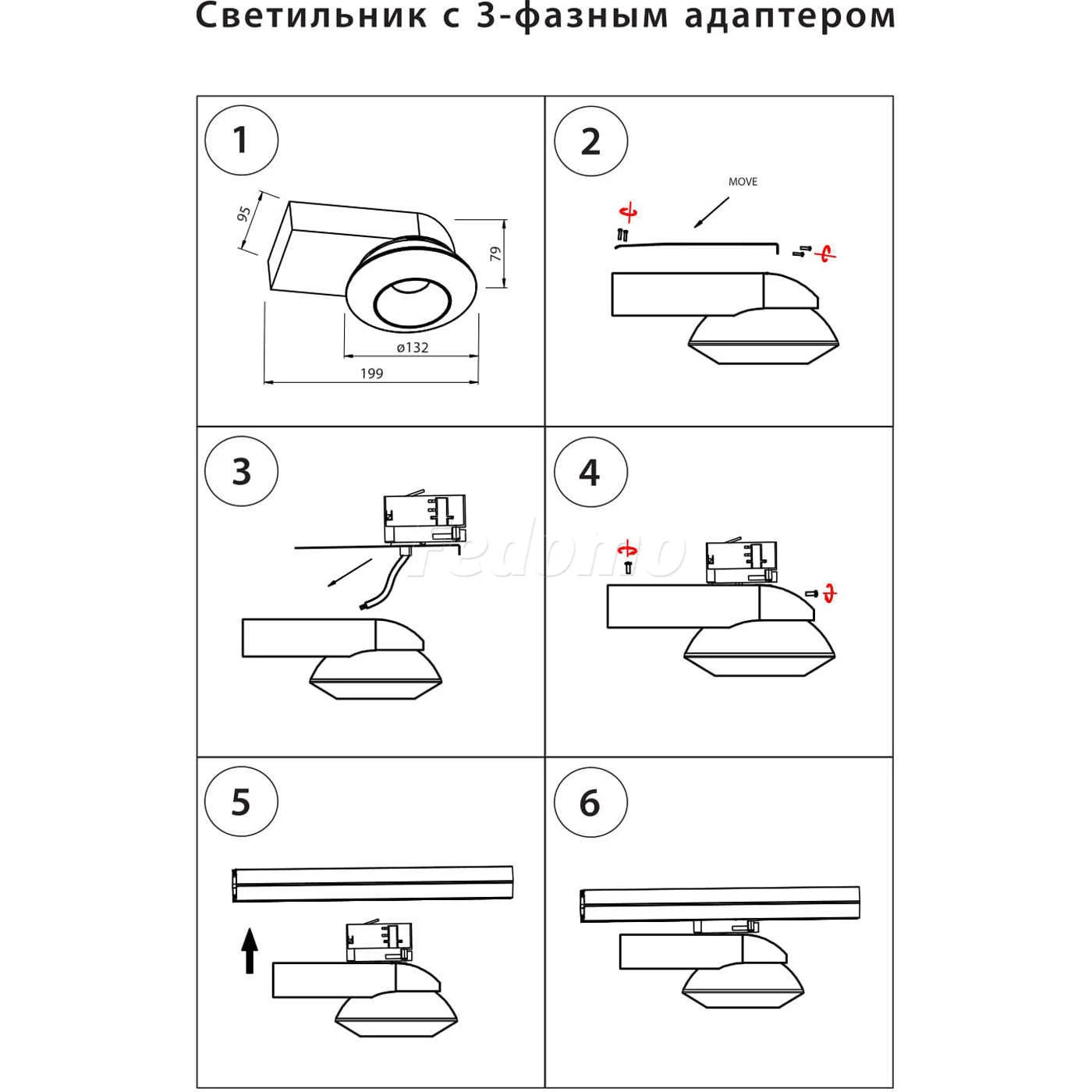 Светильник с 3-фазным адаптером

1

95

79

ø132

199

2

MOVE

3

Fedomo

4

5

6