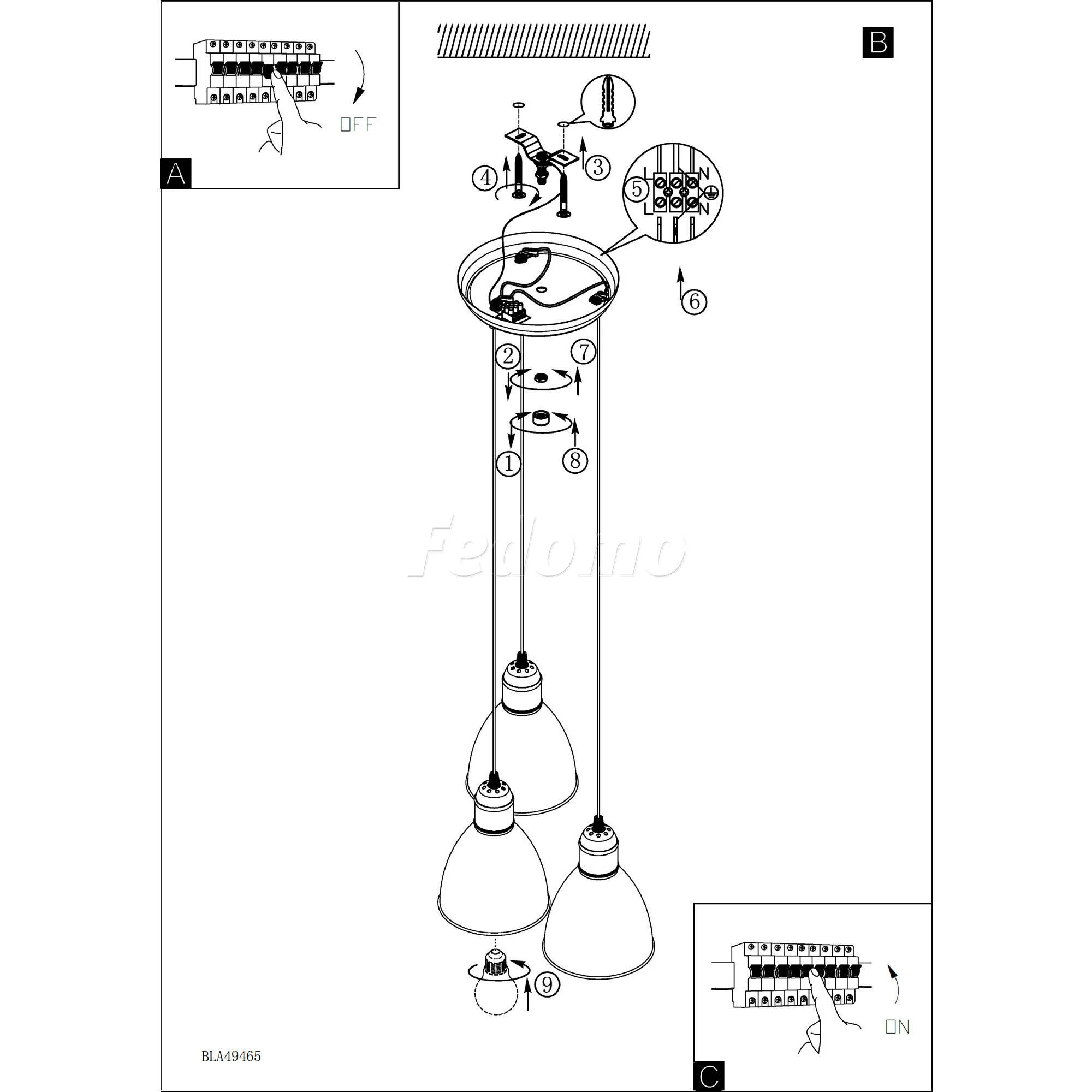 OFF

A

B

4

3

5

L N

L N

6

2

7

1

8

Fedomo

9

BLA49465

ON

C