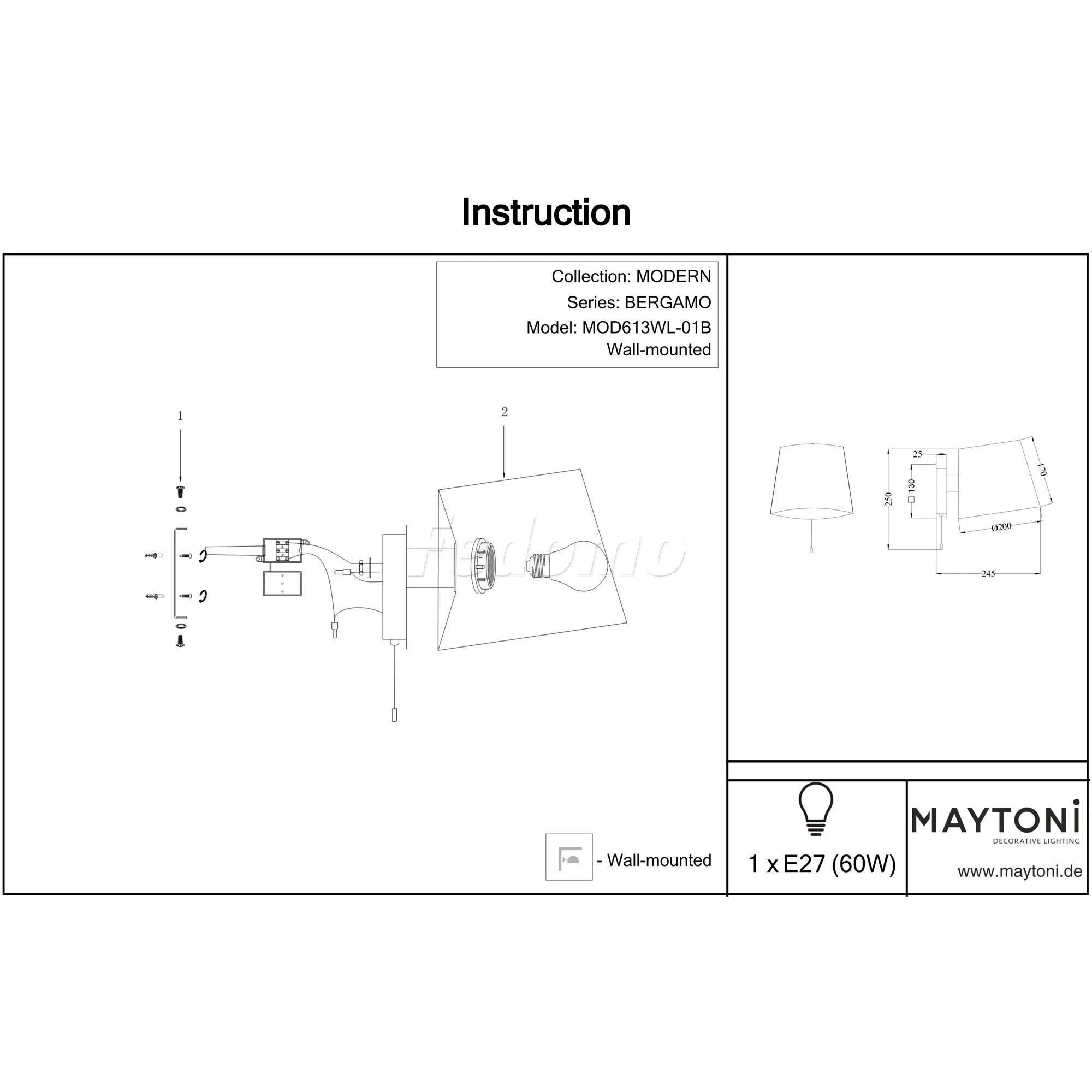 Instruction

Collection: MODERN
Series: BERGAMO
Model: MOD613WL-01B
Wall-mounted

1

2

Fedomo

25

130

250

170

Ø200

245

- Wall-mounted

1 x E27 (60W)

MAYTONI
DECORATIVE LIGHTING

www.maytoni.de