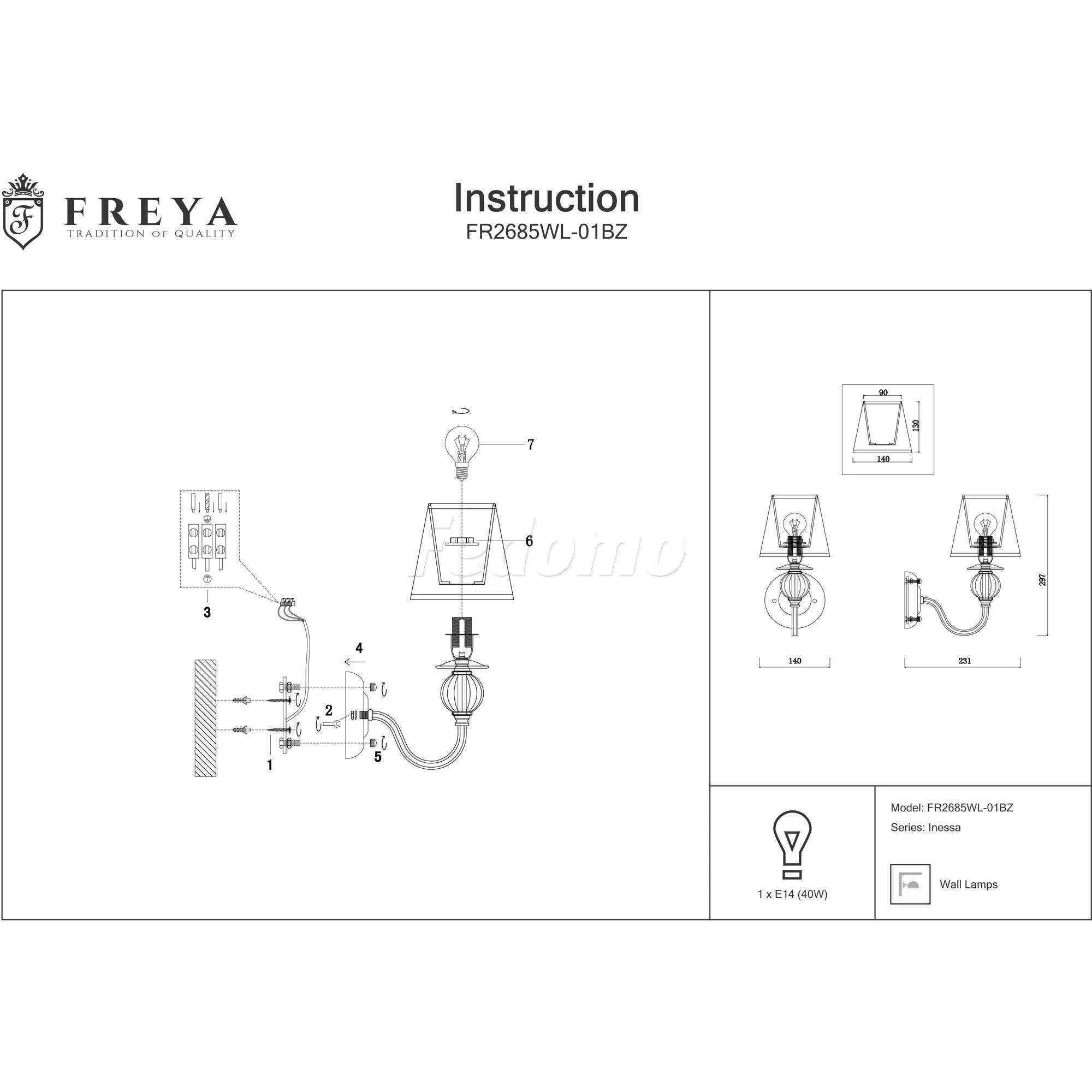 F FREYA
TRADITION OF QUALITY

Instruction
FR2685WL-01BZ

7

6

Fedomo

3

4

2

1

5

90

130

140

297

140

231

1 x E14 (40W)

Model: FR2685WL-01BZ
Series: Inessa

Wall Lamps