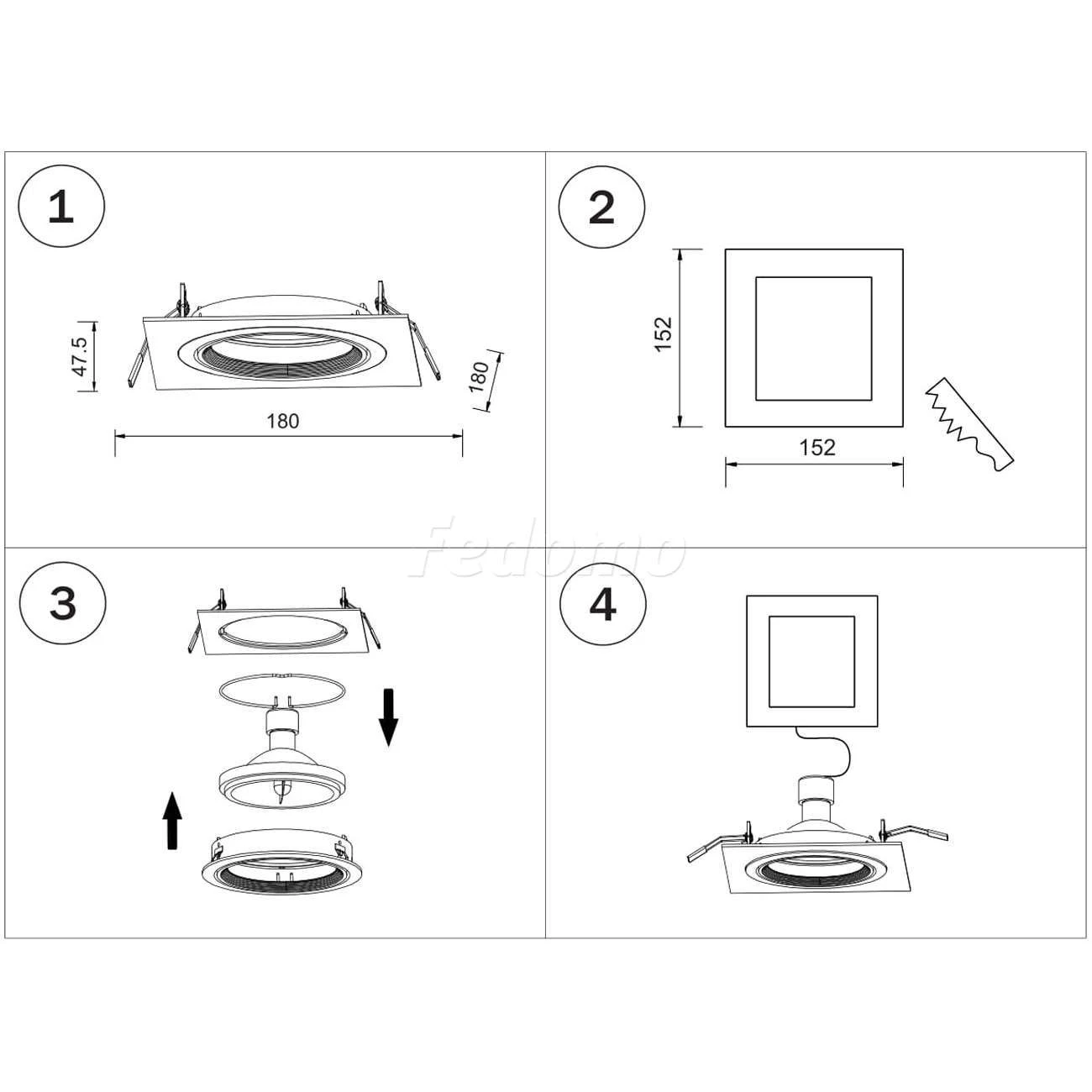 1

47.5

180

180

2

152

152

Fedomo

3

4