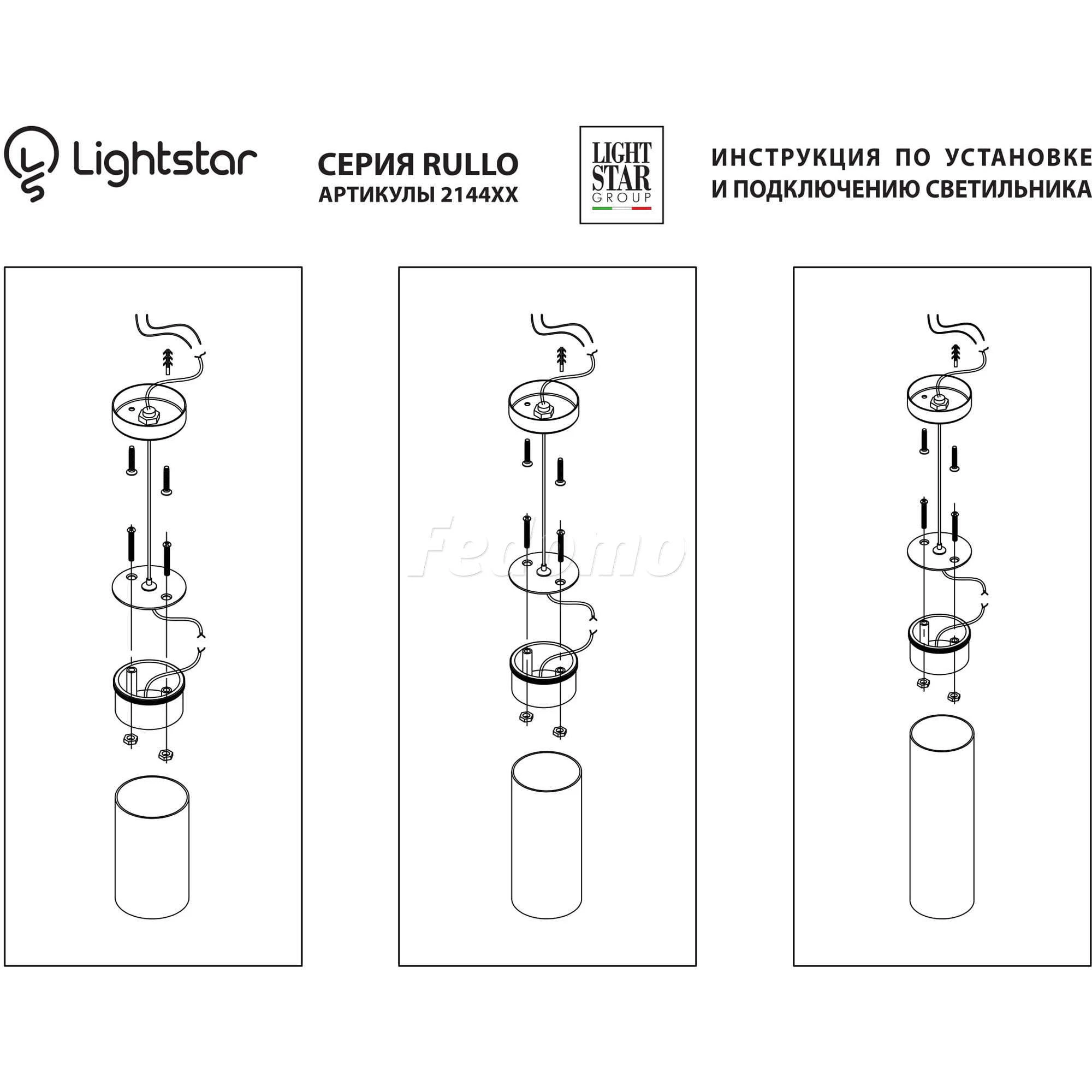 Lightstar

СЕРИЯ RULLO
АРТИКУЛЫ 2144XX

LIGHT STAR GROUP

ИНСТРУКЦИЯ ПО УСТАНОВКЕ
И ПОДКЛЮЧЕНИЮ СВЕТИЛЬНИКА

Fedomo