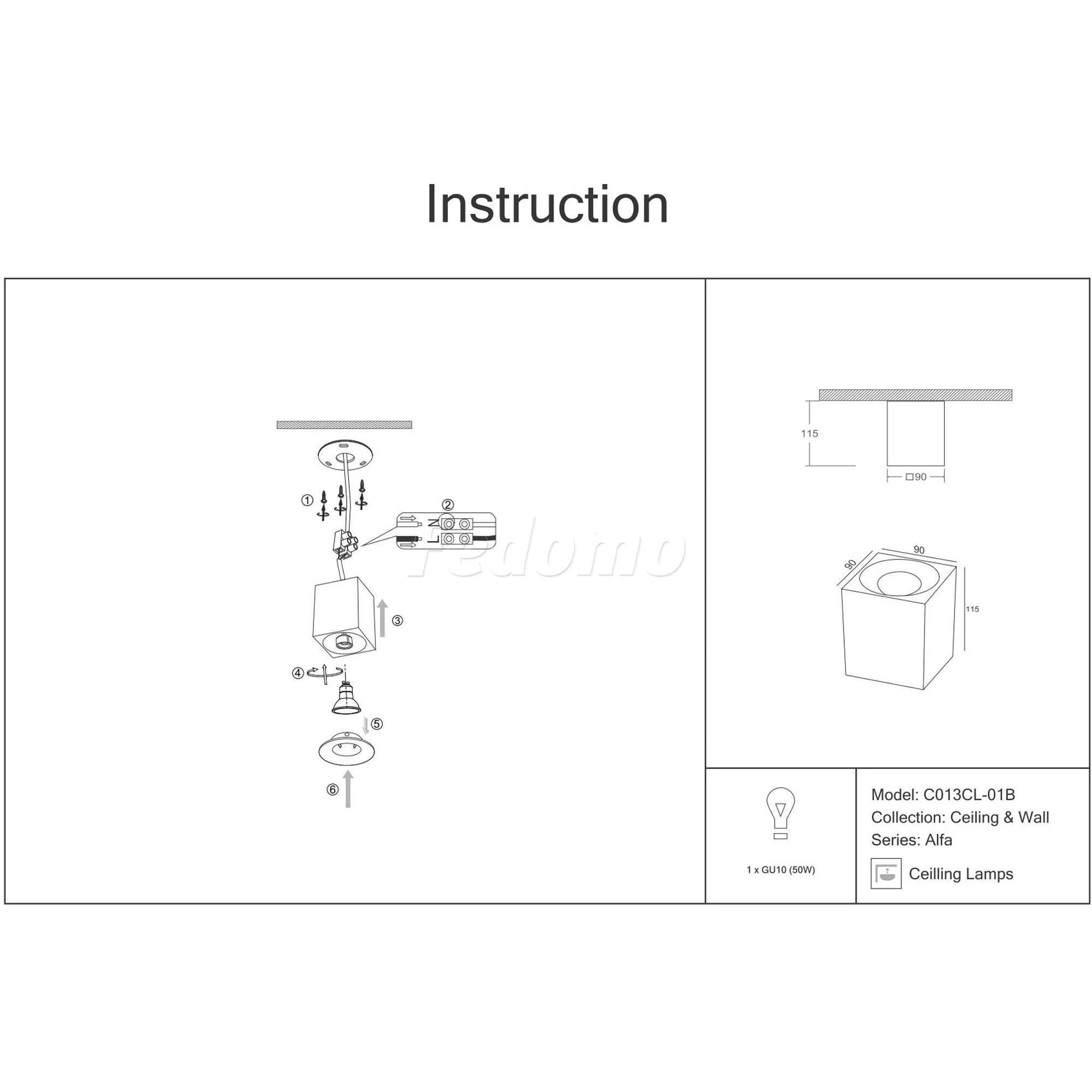 Instruction

①

②

N

L

Fedomo

③

④

⑤

⑥

115

□90

90

90

115

1 x GU10 (50W)

Model: C013CL-01B
Collection: Ceiling & Wall
Series: Alfa

Ceilling Lamps