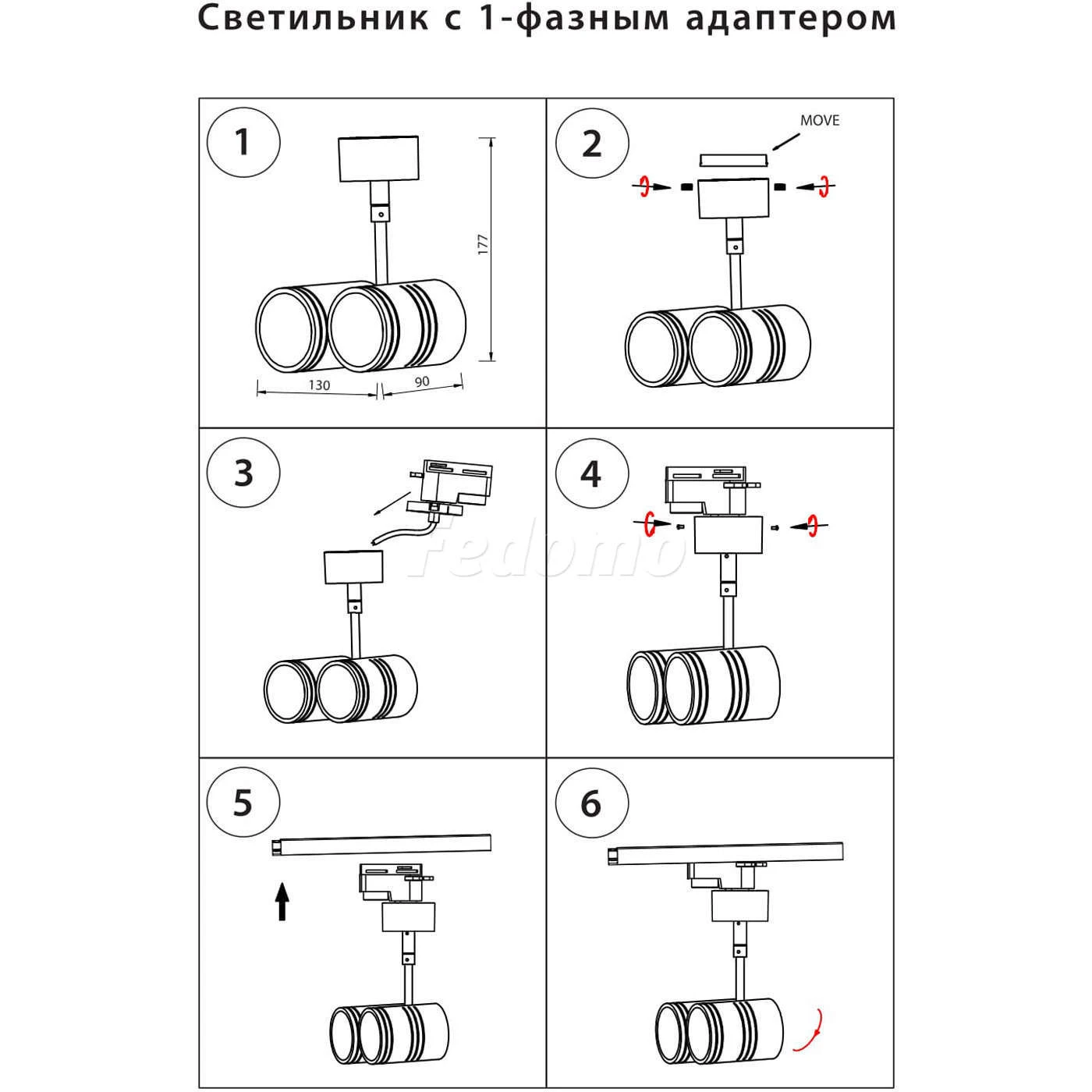 Светильник с 1-фазным адаптером

1

177

130

90

2

MOVE

3

Fedomo

4

5

6