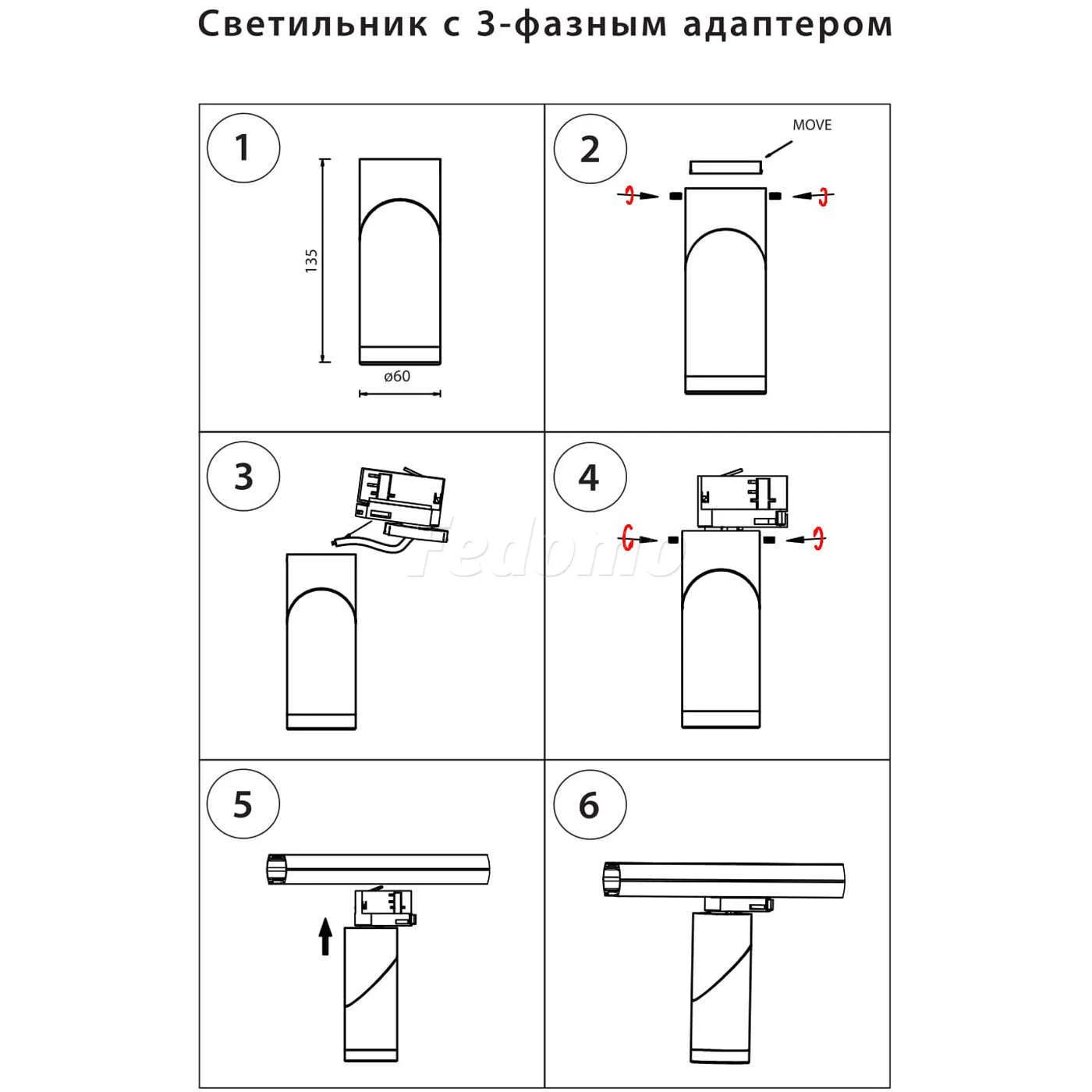 Светильник с 3-фазным адаптером

1

135

ø60

2

MOVE

3

Fedomo

4

5

6